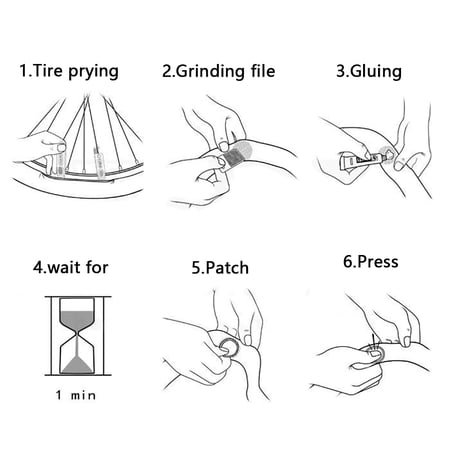 1.Tire prying

2.Grinding file

3.Gluing

4.wait for

1 min

5.Patch

6.Press