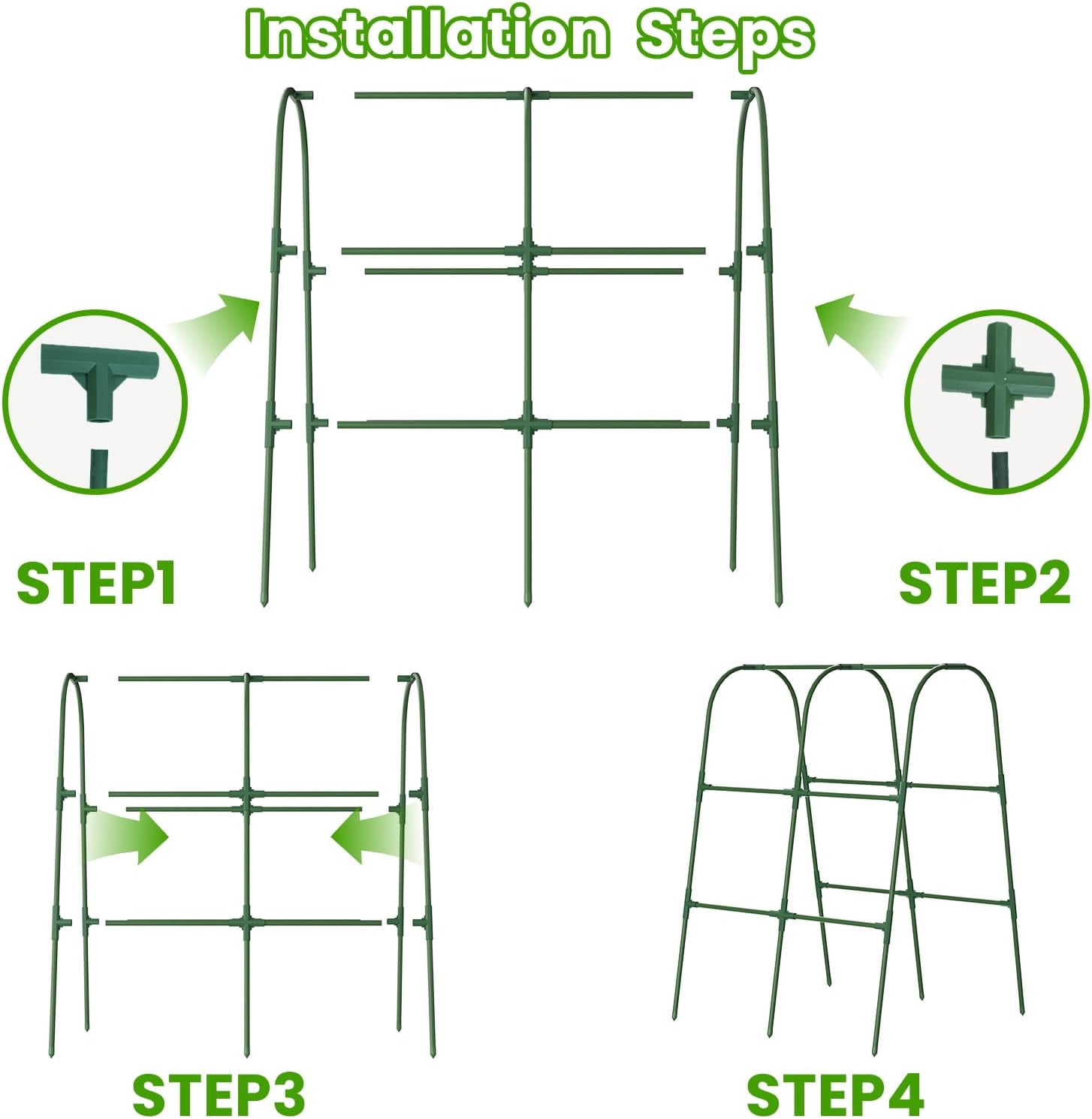 Installation Steps

STEP1

STEP2

STEP3

STEP4