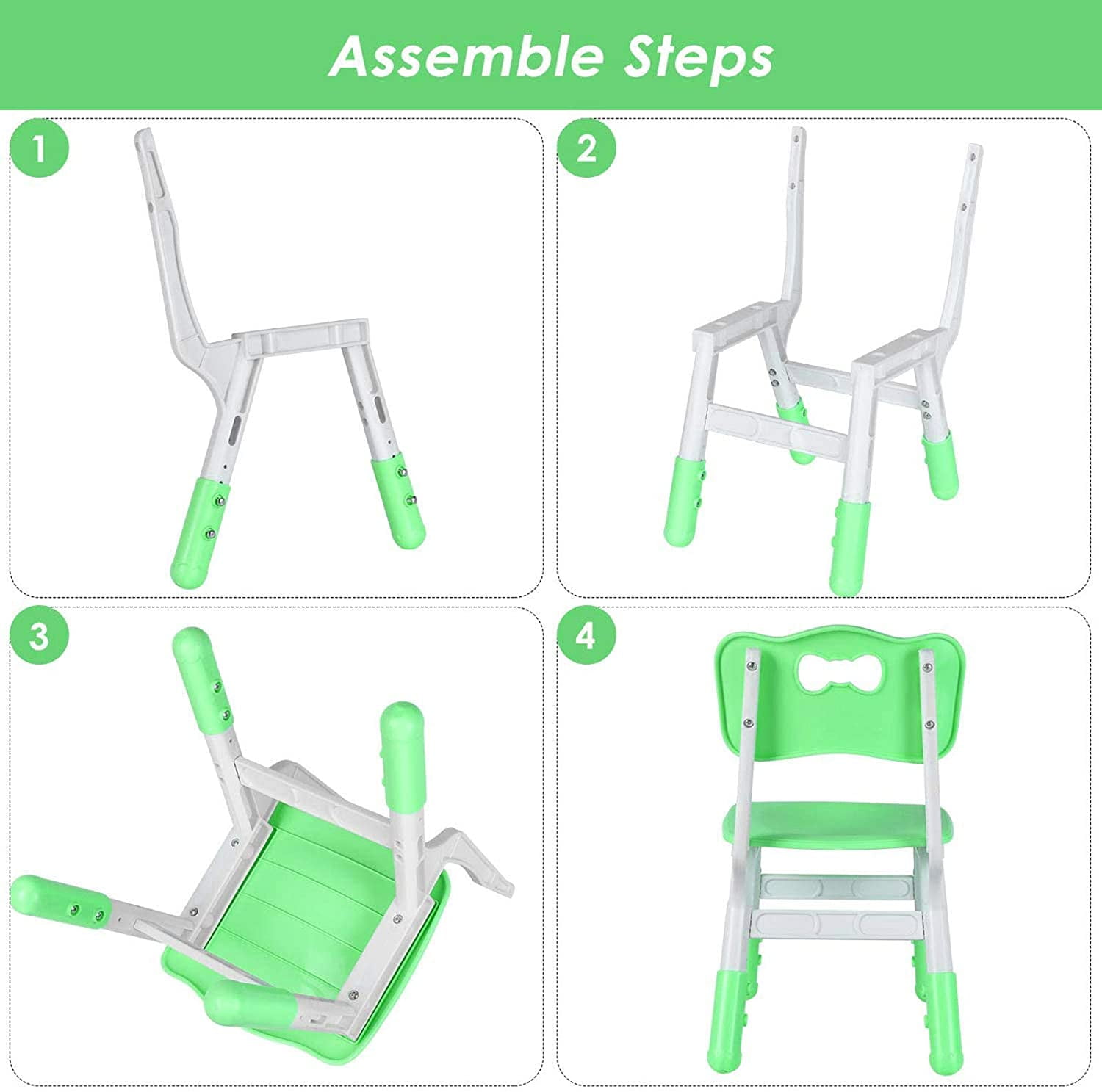 Assemble Steps

1

2

3

4