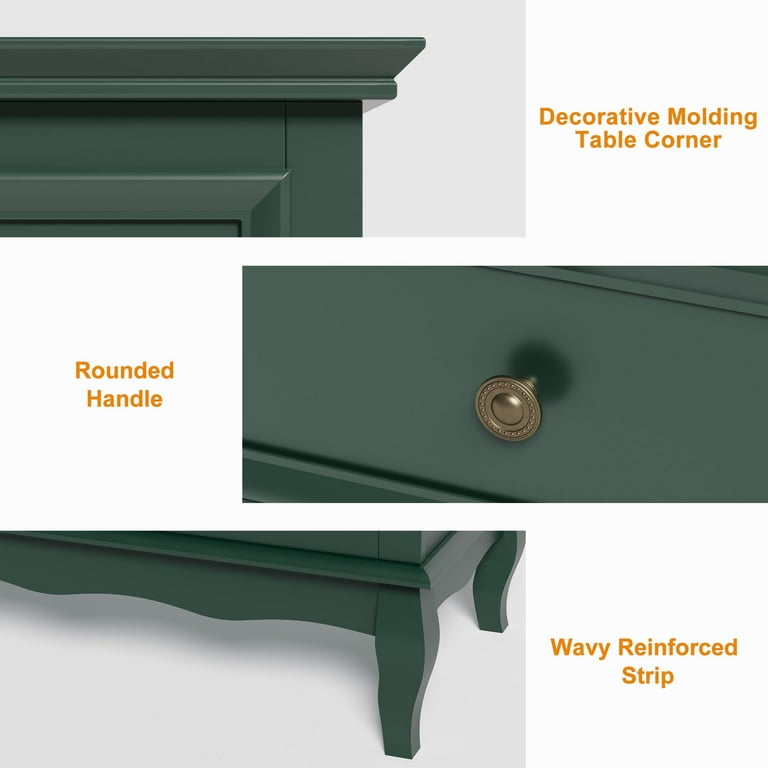 Decorative Molding
Table Corner

Rounded
Handle

Wavy Reinforced
Strip