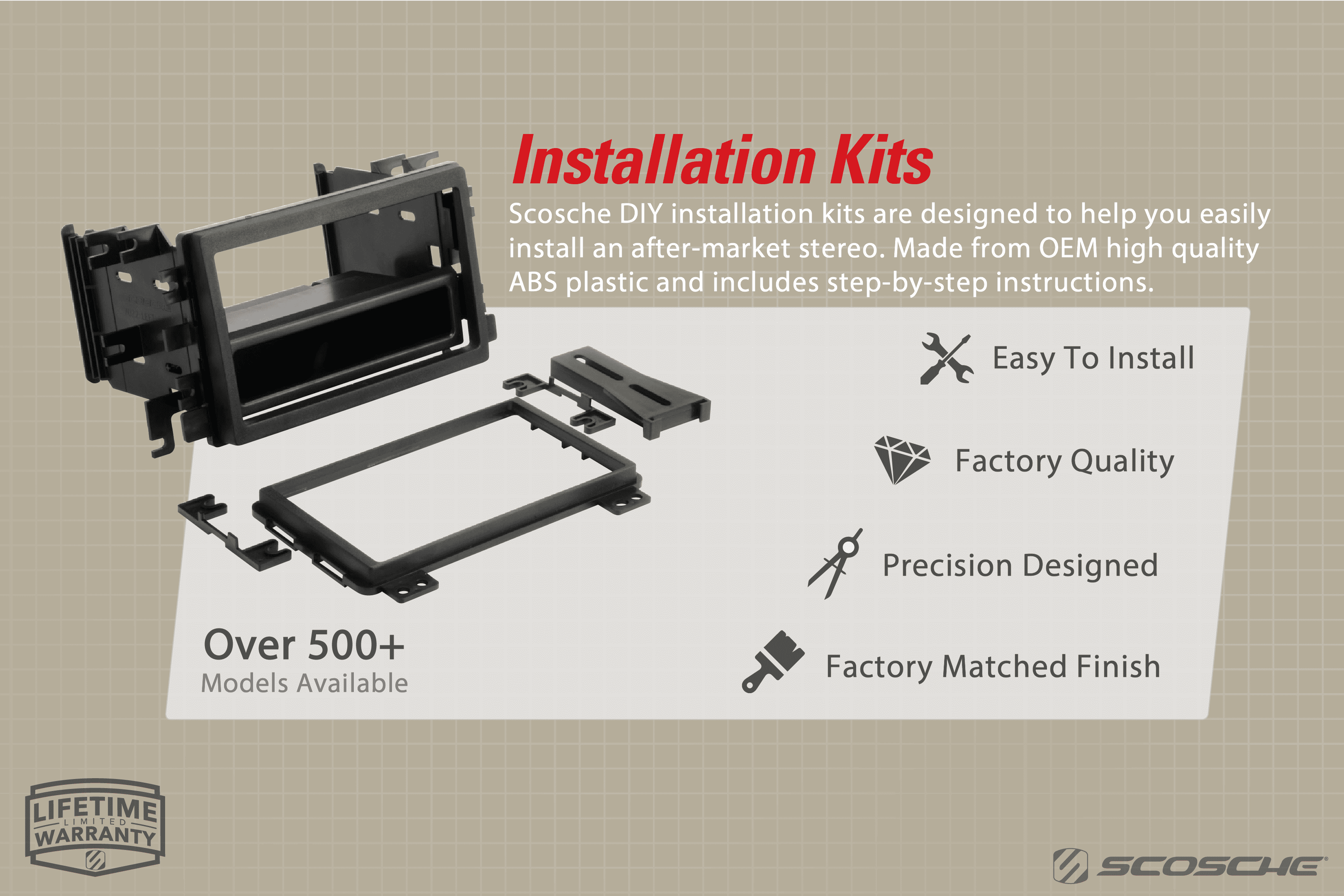 Installation Kits

Scosche DIY installation kits are designed to help you easily install an after-market stereo. Made from OEM high quality ABS plastic and includes step-by-step instructions.

Easy To Install

Factory Quality

Precision Designed

Factory Matched Finish

Over 500+
Models Available

LIFETIME
LIMITED
WARRANTY

SCOSCHE