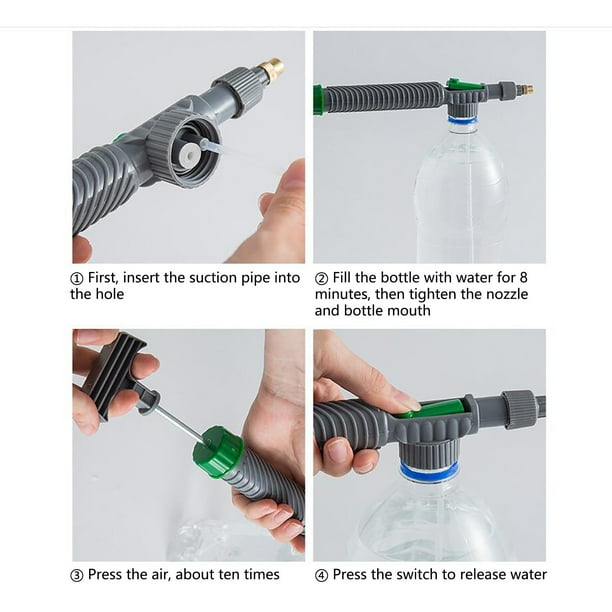 ① First, insert the suction pipe into the hole

② Fill the bottle with water for 8 minutes, then tighten the nozzle and bottle mouth

③ Press the air, about ten times

④ Press the switch to release water