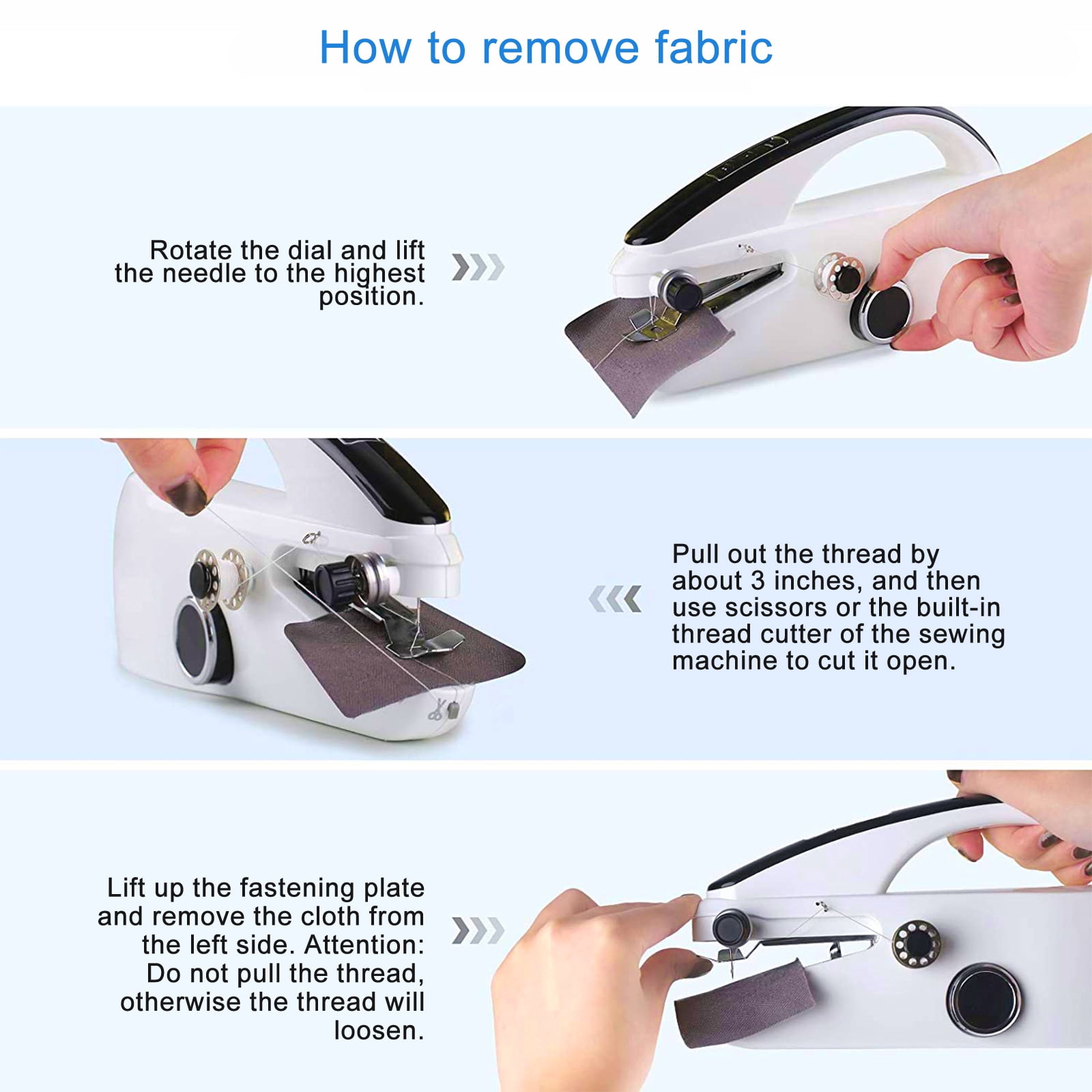 How to remove fabric

Rotate the dial and lift the needle to the highest position.

Pull out the thread by about 3 inches, and then use scissors or the built-in thread cutter of the sewing machine to cut it open.

Lift up the fastening plate and remove the cloth from the left side. Attention: Do not pull the thread, otherwise the thread will loosen.