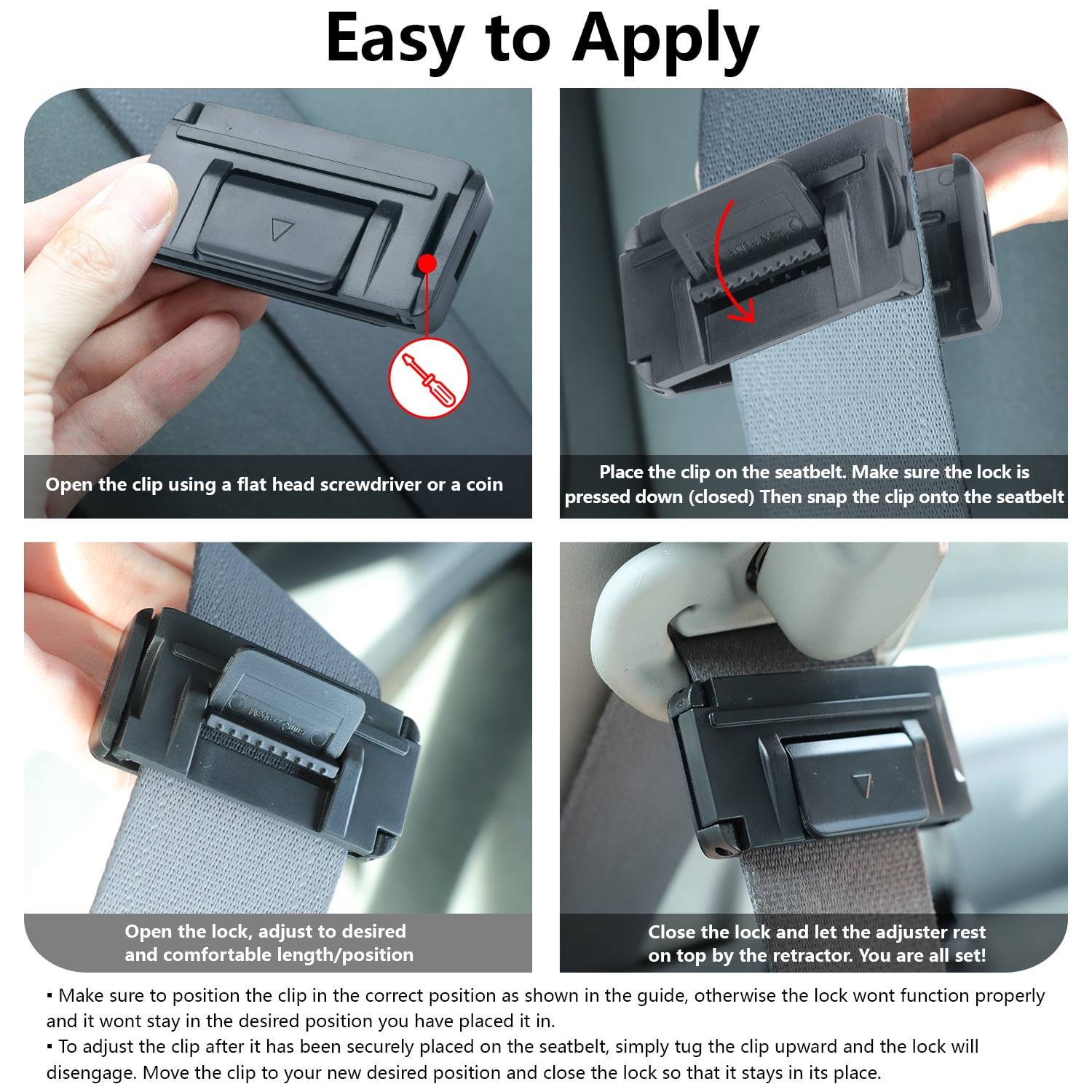 Easy to Apply

Open the clip using a flat head screwdriver or a coin

Place the clip on the seatbelt. Make sure the lock is pressed down (closed) Then snap the clip onto the seatbelt

Open the lock, adjust to desired and comfortable length/position

Close the lock and let the adjuster rest on top by the retractor. You are all set!

▪ Make sure to position the clip in the correct position as shown in the guide, otherwise the lock wont function properly and it wont stay in the desired position you have placed it in.
▪ To adjust the clip after it has been securely placed on the seatbelt, simply tug the clip upward and the lock will disengage. Move the clip to your new desired position and close the lock so that it stays in its place.