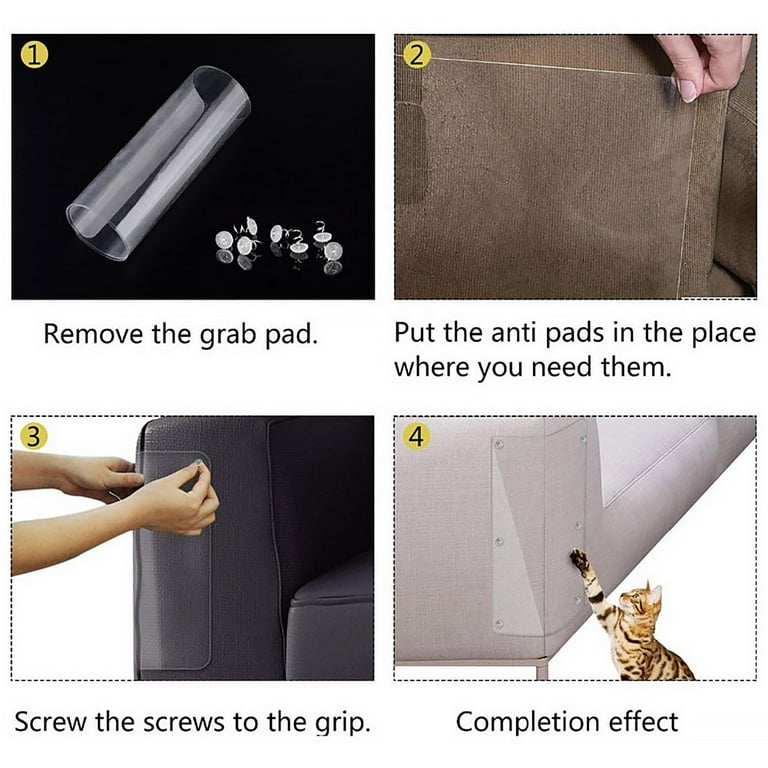 1

Remove the grab pad.

2

Put the anti pads in the place where you need them.

3

Screw the screws to the grip.

4

Completion effect