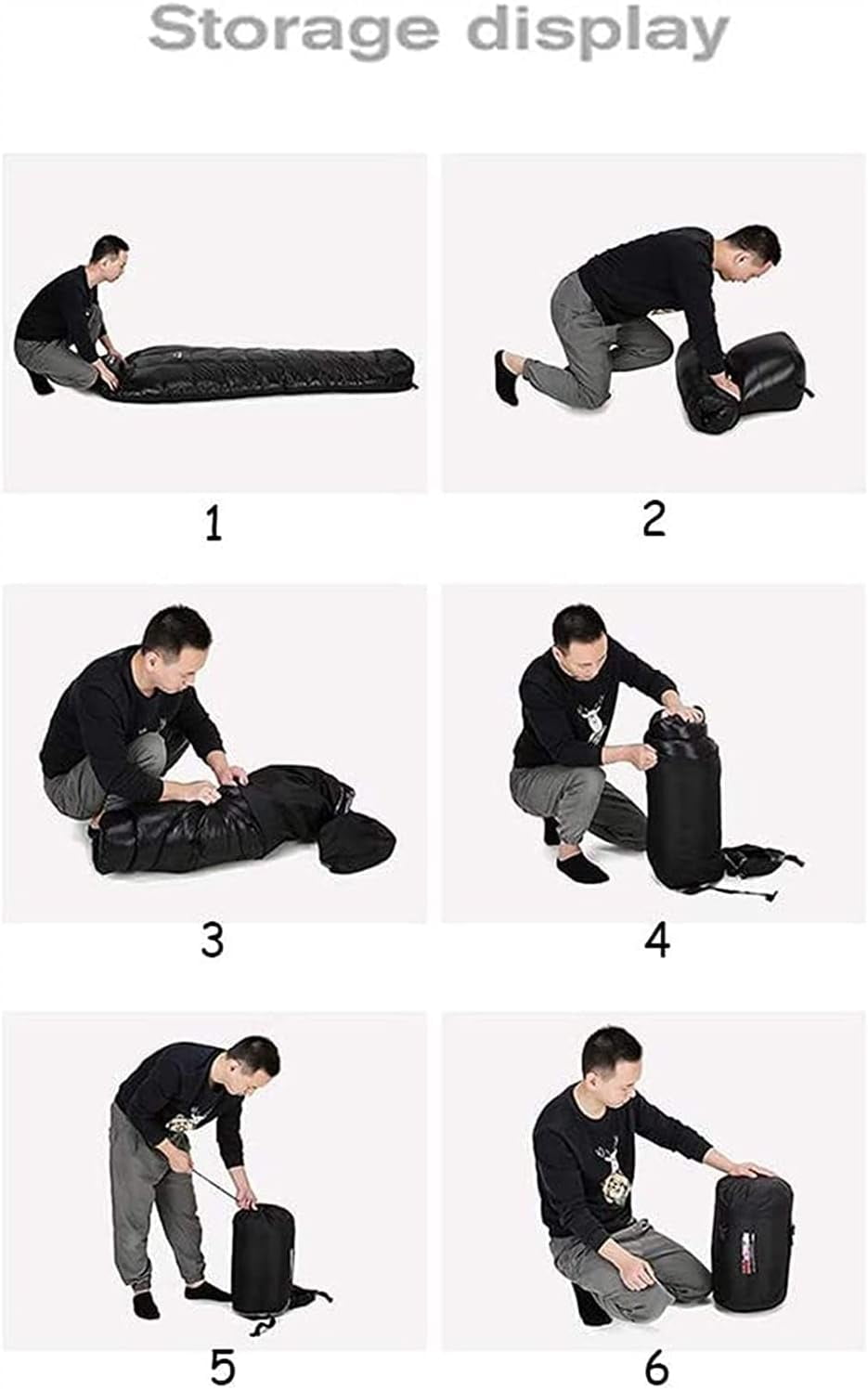 Storage display

1

2

3

4

5

6