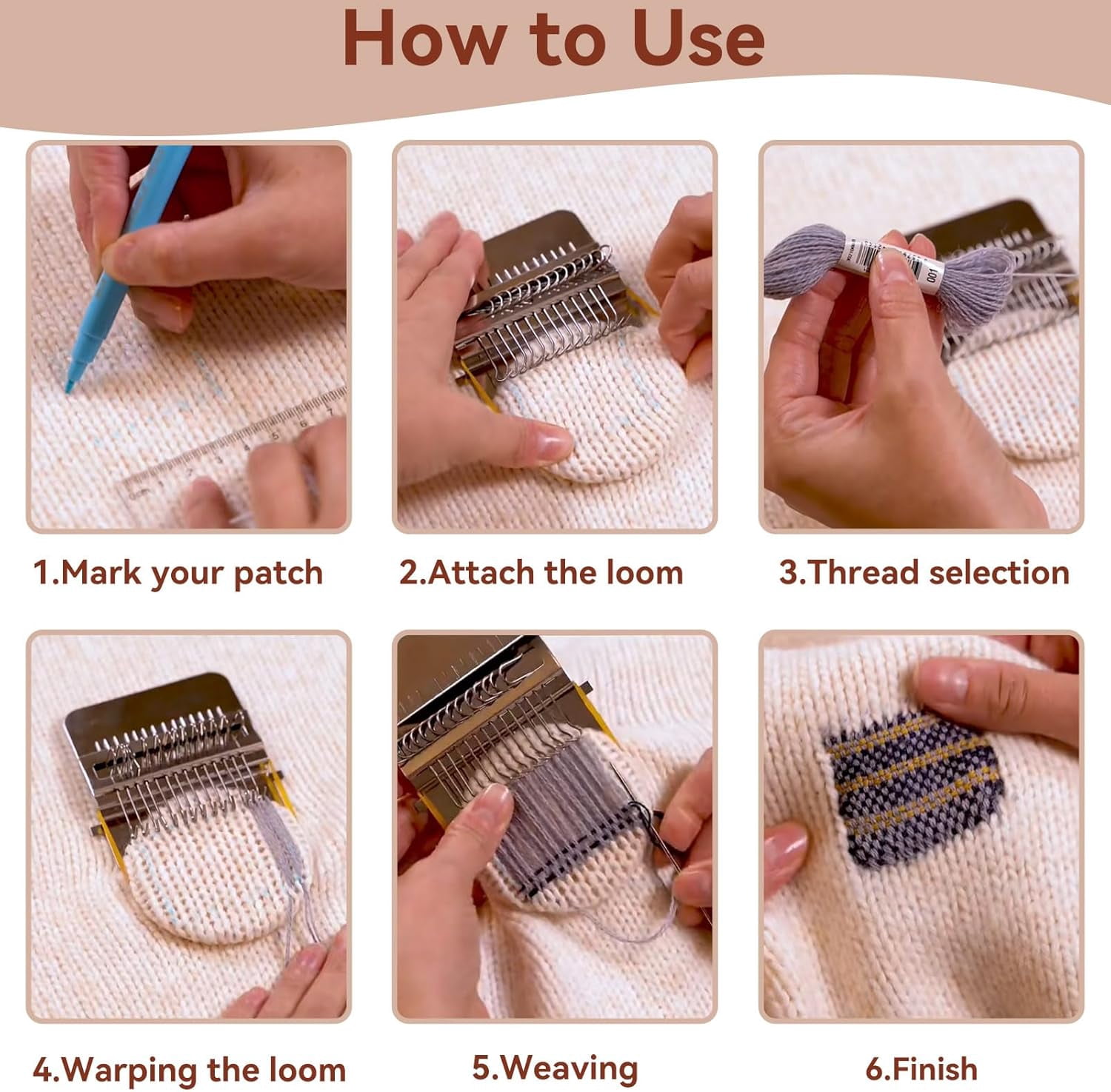 How to Use

1.Mark your patch

2.Attach the loom

3.Thread selection

4.Warping the loom

5.Weaving

6.Finish