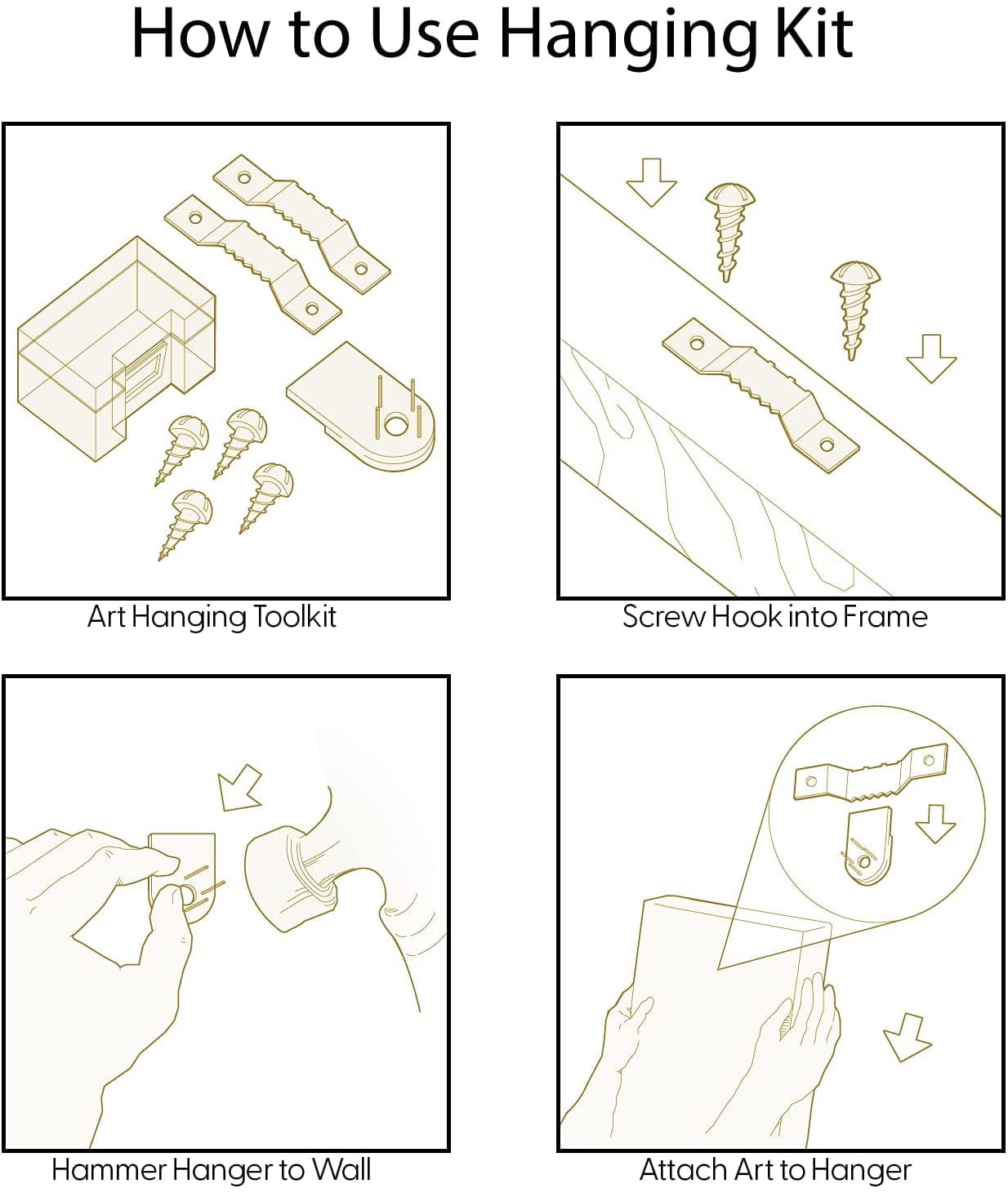 How to Use Hanging Kit

Art Hanging Toolkit

Screw Hook into Frame

Hammer Hanger to Wall

Attach Art to Hanger