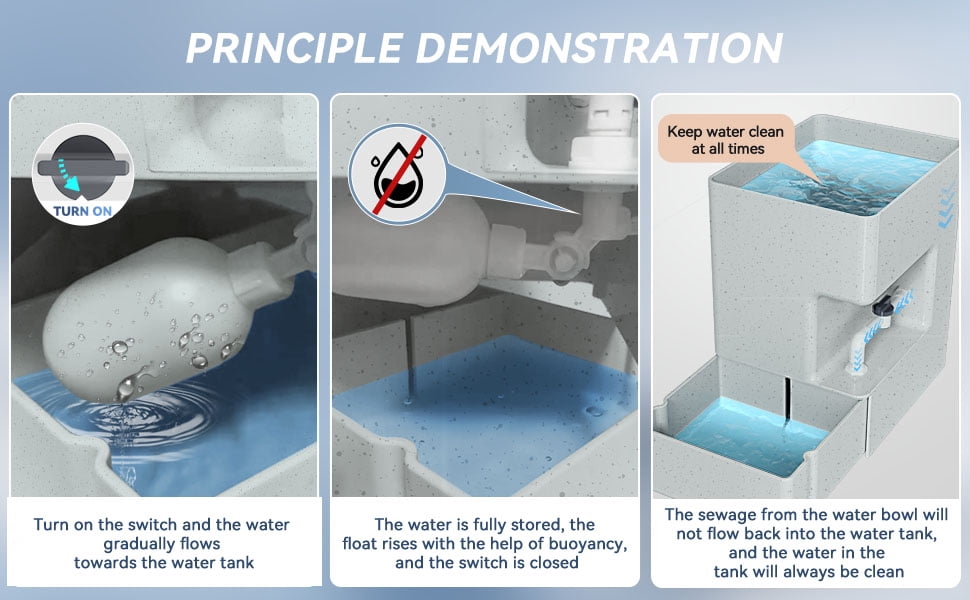 PRINCIPLE DEMONSTRATION

TURN ON

Turn on the switch and the water gradually flows towards the water tank

The water is fully stored, the float rises with the help of buoyancy, and the switch is closed

Keep water clean at all times

The sewage from the water bowl will not flow back into the water tank, and the water in the tank will always be clean