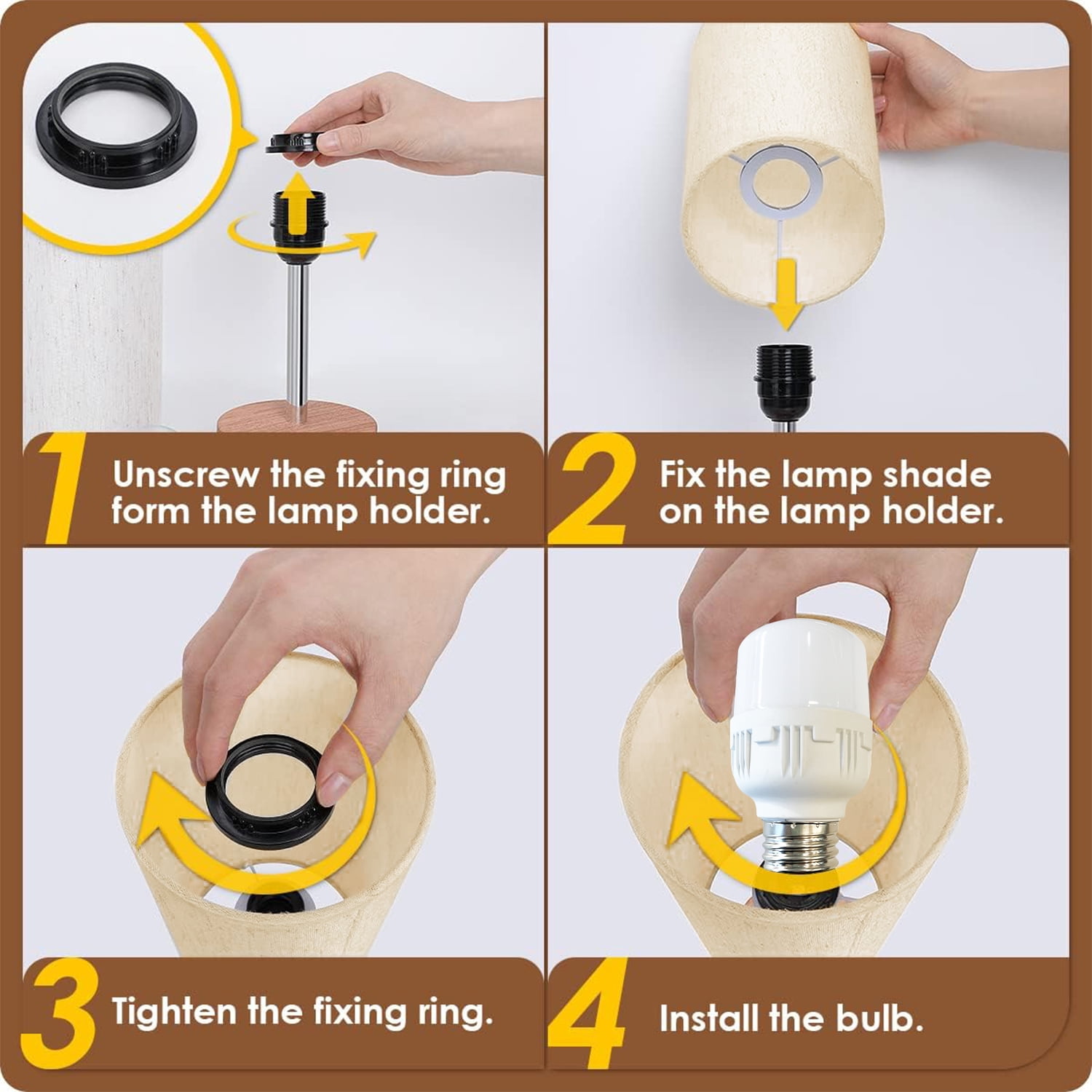 1 Unscrew the fixing ring form the lamp holder.

2 Fix the lamp shade on the lamp holder.

3 Tighten the fixing ring.

4 Install the bulb.