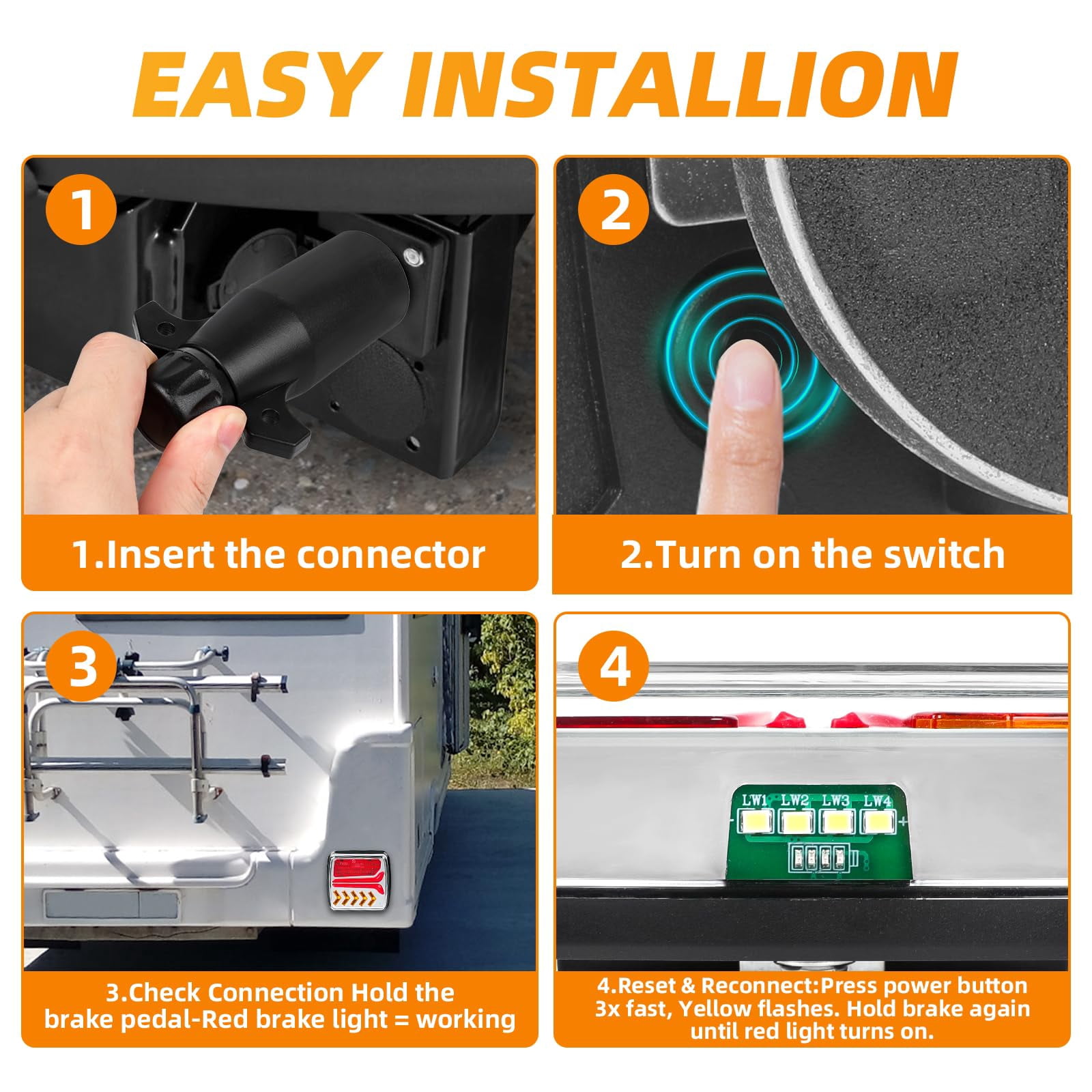 EASY INSTALLION

1

1.Insert the connector

2

2.Turn on the switch

3

3.Check Connection Hold the brake pedal-Red brake light = working

4

LW1 LW2 LW3 LW4

4.Reset & Reconnect:Press power button 3x fast, Yellow flashes. Hold brake again until red light turns on.