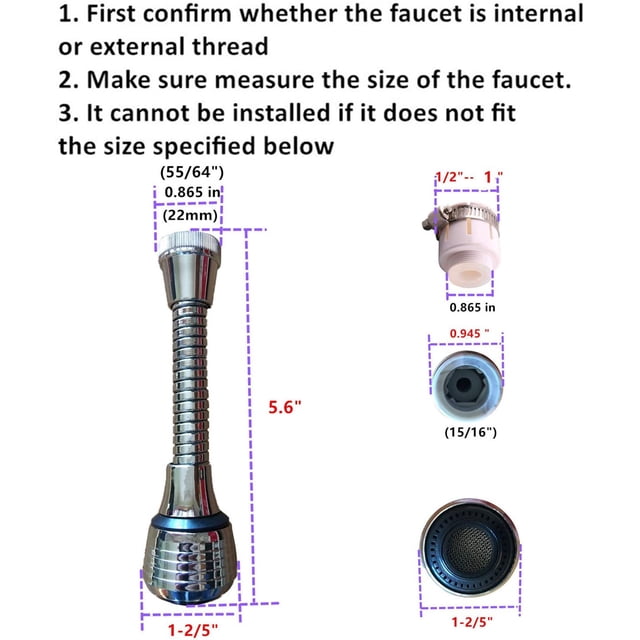 1. First confirm whether the faucet is internal or external thread

2. Make sure measure the size of the faucet.

3. It cannot be installed if it does not fit the size specified below

(55/64")
0.865 in
(22mm)

5.6"

1-2/5"

1/2"-- 1"

0.865 in

0.945 "

(15/16")

1-2/5"