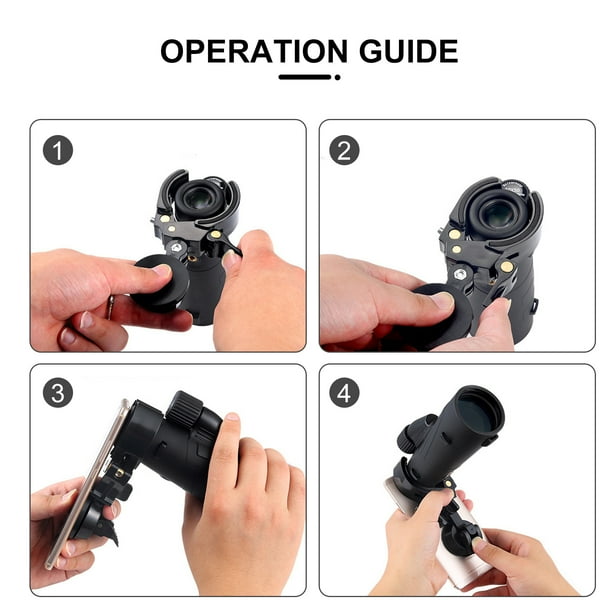 OPERATION GUIDE

1

2

3

4