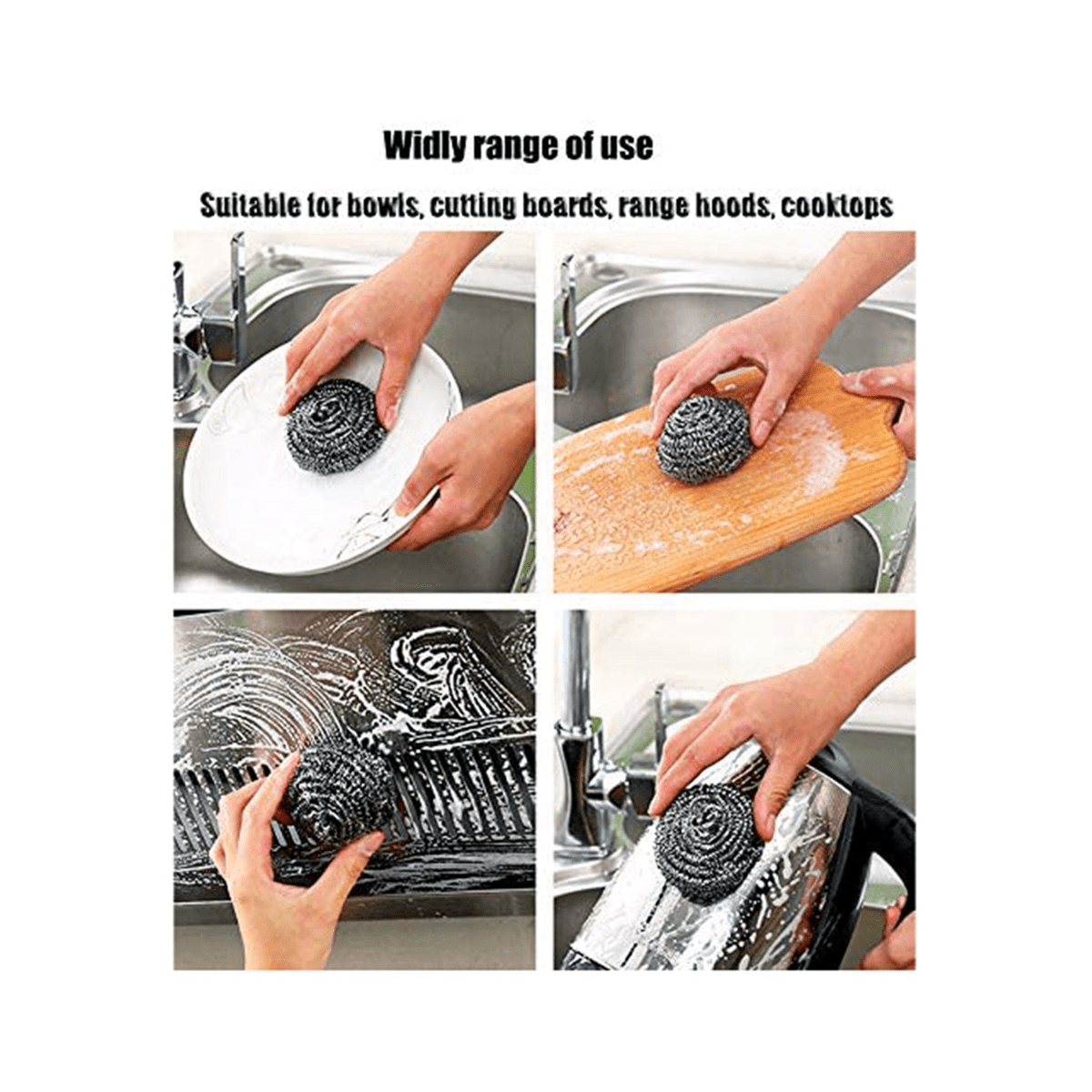 Widly range of use

Suitable for bowls, cutting boards, range hoods, cooktops