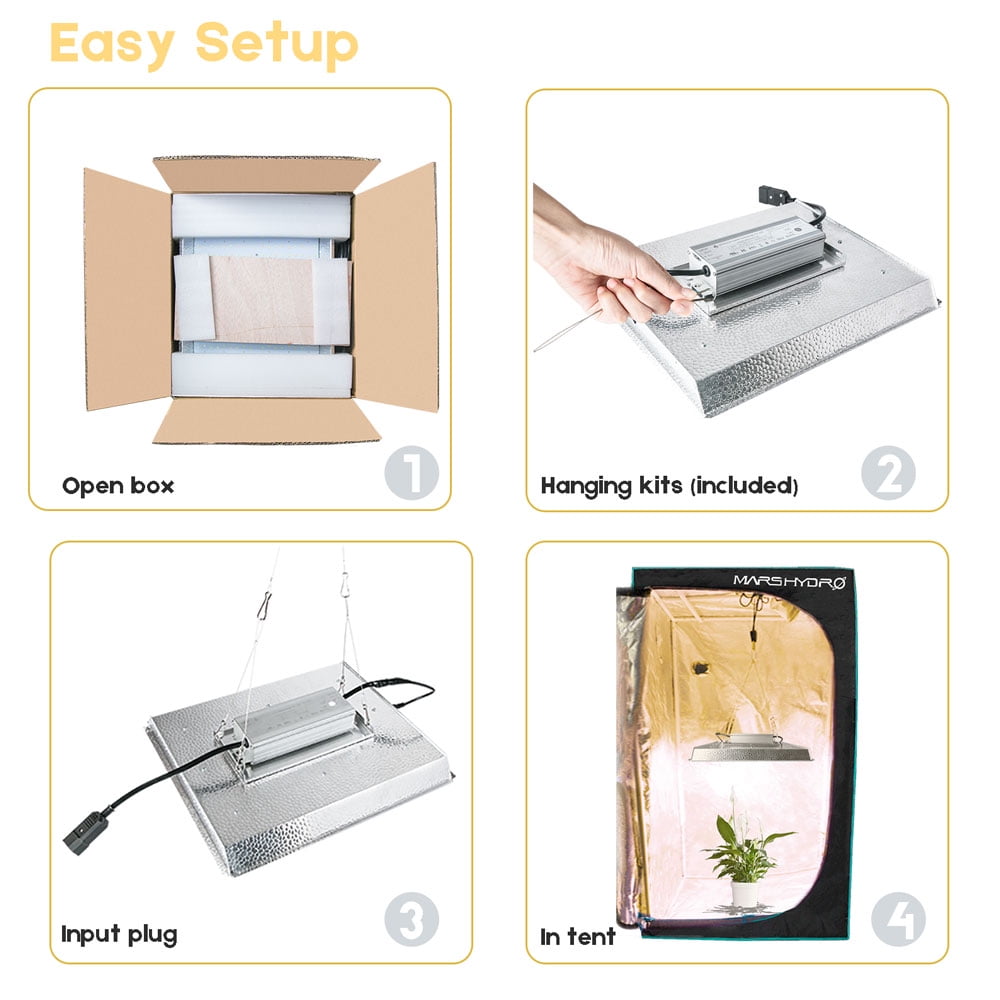 Easy Setup

Open box
1

Hanging kits (included)
2

Input plug
3

MARSHYDRO

In tent
4