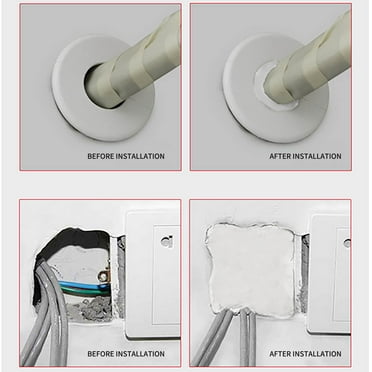 BEFORE INSTALLATION

AFTER INSTALLATION

BEFORE INSTALLATION

AFTER INSTALLATION