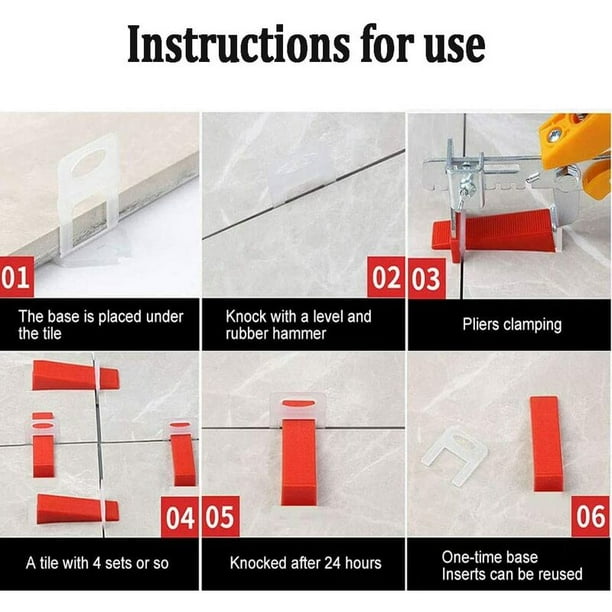 Instructions for use

01

The base is placed under the tile

02

Knock with a level and rubber hammer

03

Pliers clamping

04

A tile with 4 sets or so

05

Knocked after 24 hours

06

One-time base
Inserts can be reused