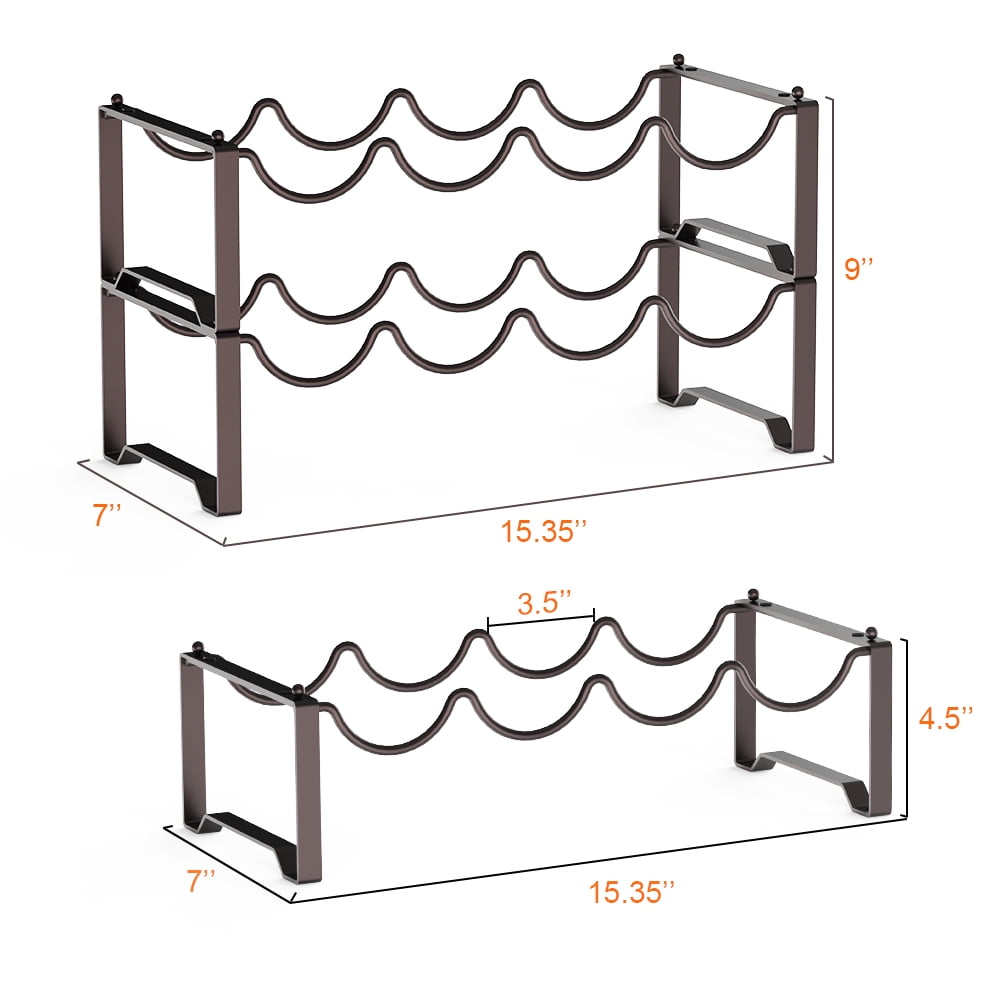 9''

7''

15.35''

3.5''

4.5''

7''

15.35''