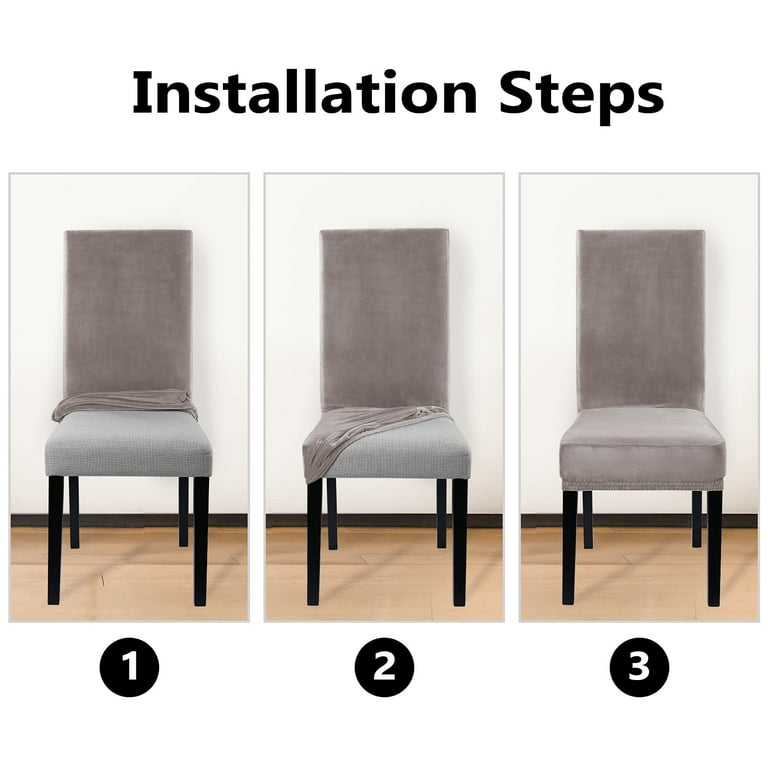 Installation Steps

1

2

3