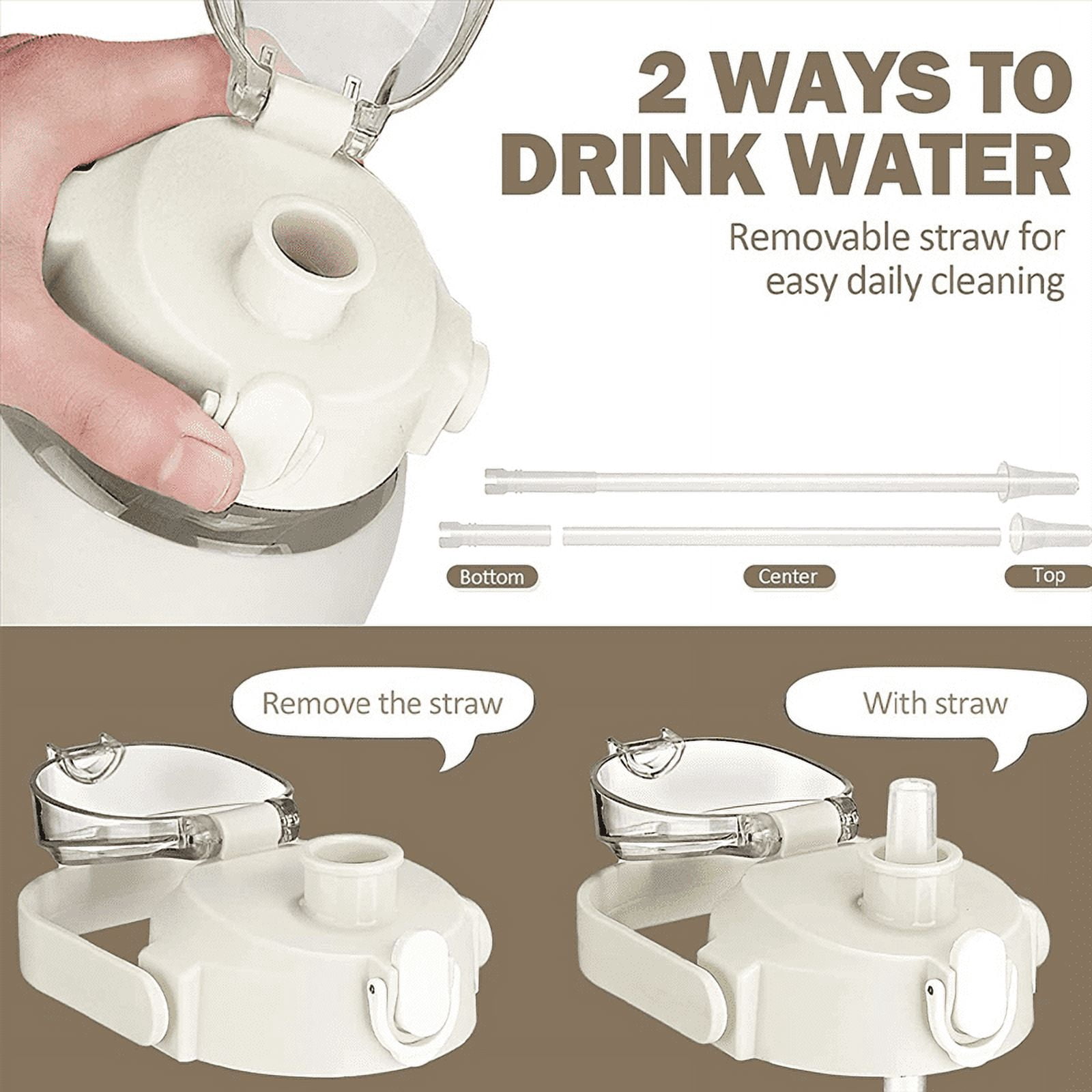 2 WAYS TO DRINK WATER

Removable straw for easy daily cleaning

Bottom

Center

Top

Remove the straw

With straw