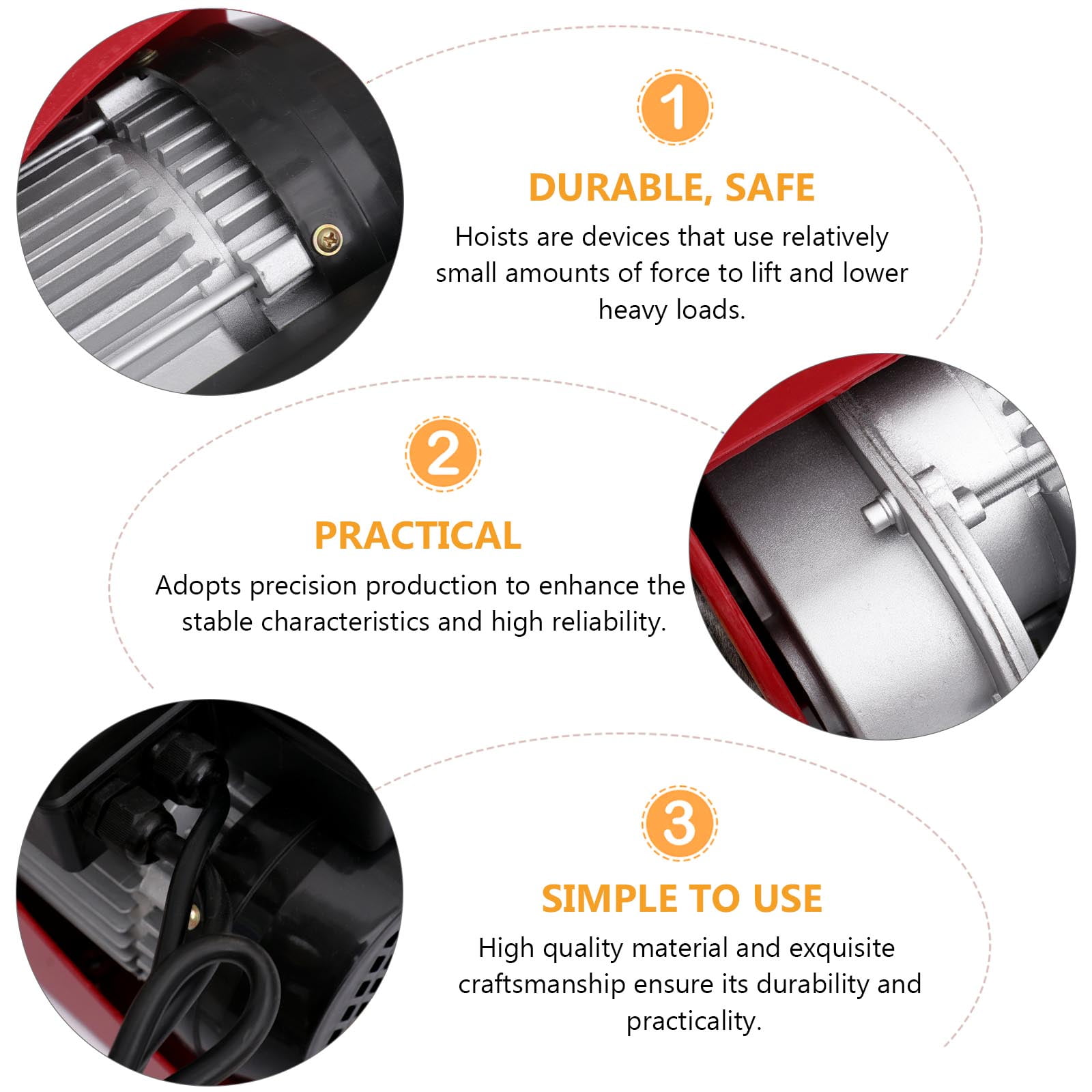 1

DURABLE, SAFE

Hoists are devices that use relatively small amounts of force to lift and lower heavy loads.

2

PRACTICAL

Adopts precision production to enhance the stable characteristics and high reliability.

3

SIMPLE TO USE

High quality material and exquisite craftsmanship ensure its durability and practicality.