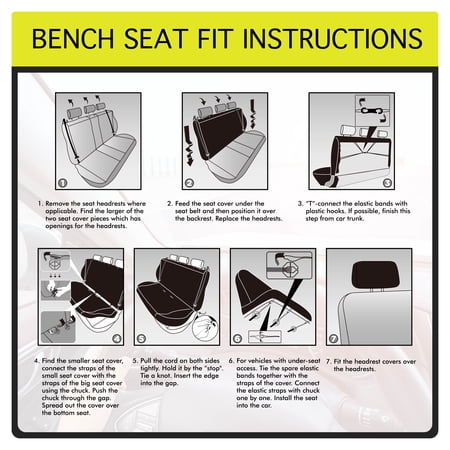 BENCH SEAT FIT INSTRUCTIONS

1

2

3

1. Remove the seat headrests where applicable. Find the larger of the two seat cover pieces which has openings for the headrests.

2. Feed the seat cover under the seat belt and then position it over the backrest. Replace the headrests.

3. "T"-connect the elastic bands with plastic hooks. If possible, finish this step from car trunk.

4

5

6

7

4. Find the smaller seat cover, connect the straps of the small seat cover with the straps of the big seat cover using the chuck. Push the chuck through the gap. Spread out the cover over the bottom seat.

5. Pull the cord on both sides tightly. Hold it by the "stop". Tie a knot. Insert the edge into the gap.

6. For vehicles with under-seat access. Tie the spare elastic bands together with the straps of the cover. Connect the elastic straps with chuck one by one. Install the seat into the car.

7. Fit the headrest covers over the headrests.