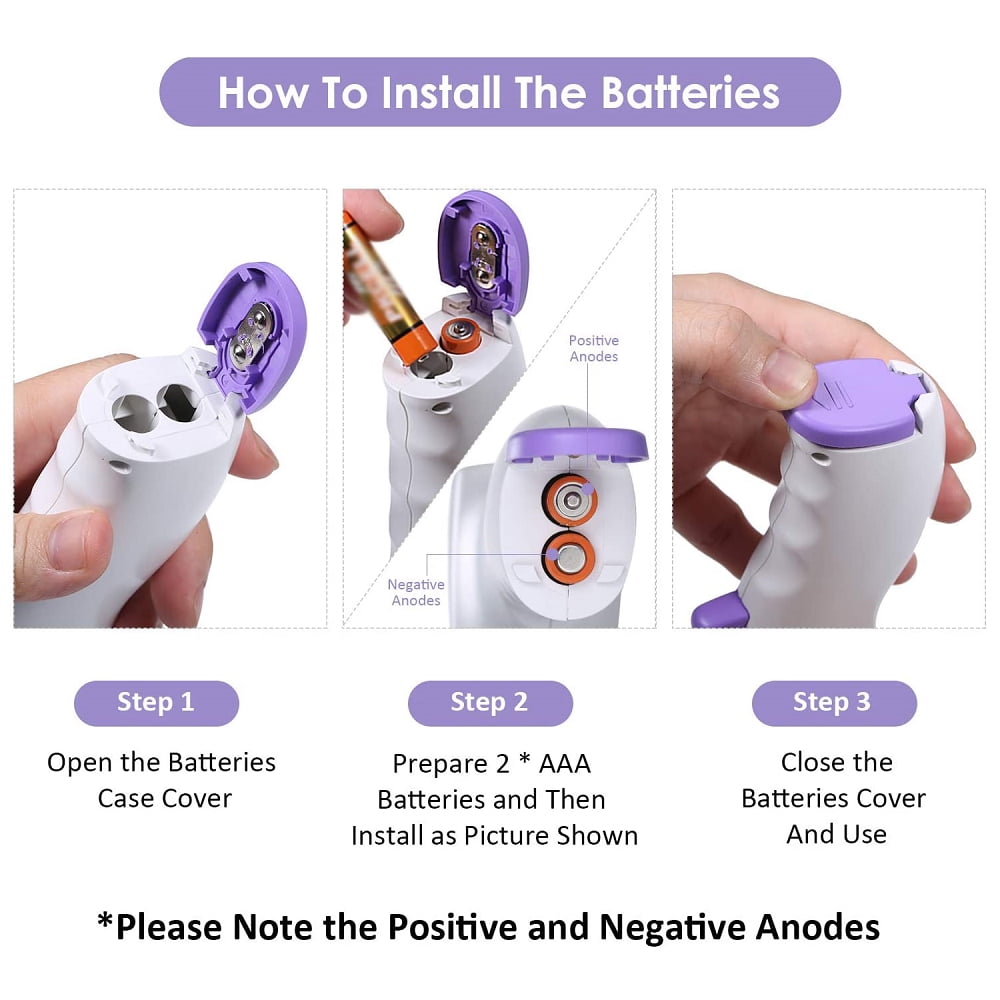 How To Install The Batteries

Positive Anodes

Negative Anodes

Step 1

Open the Batteries Case Cover

Step 2

Prepare 2 * AAA Batteries and Then Install as Picture Shown

Step 3

Close the Batteries Cover And Use

*Please Note the Positive and Negative Anodes