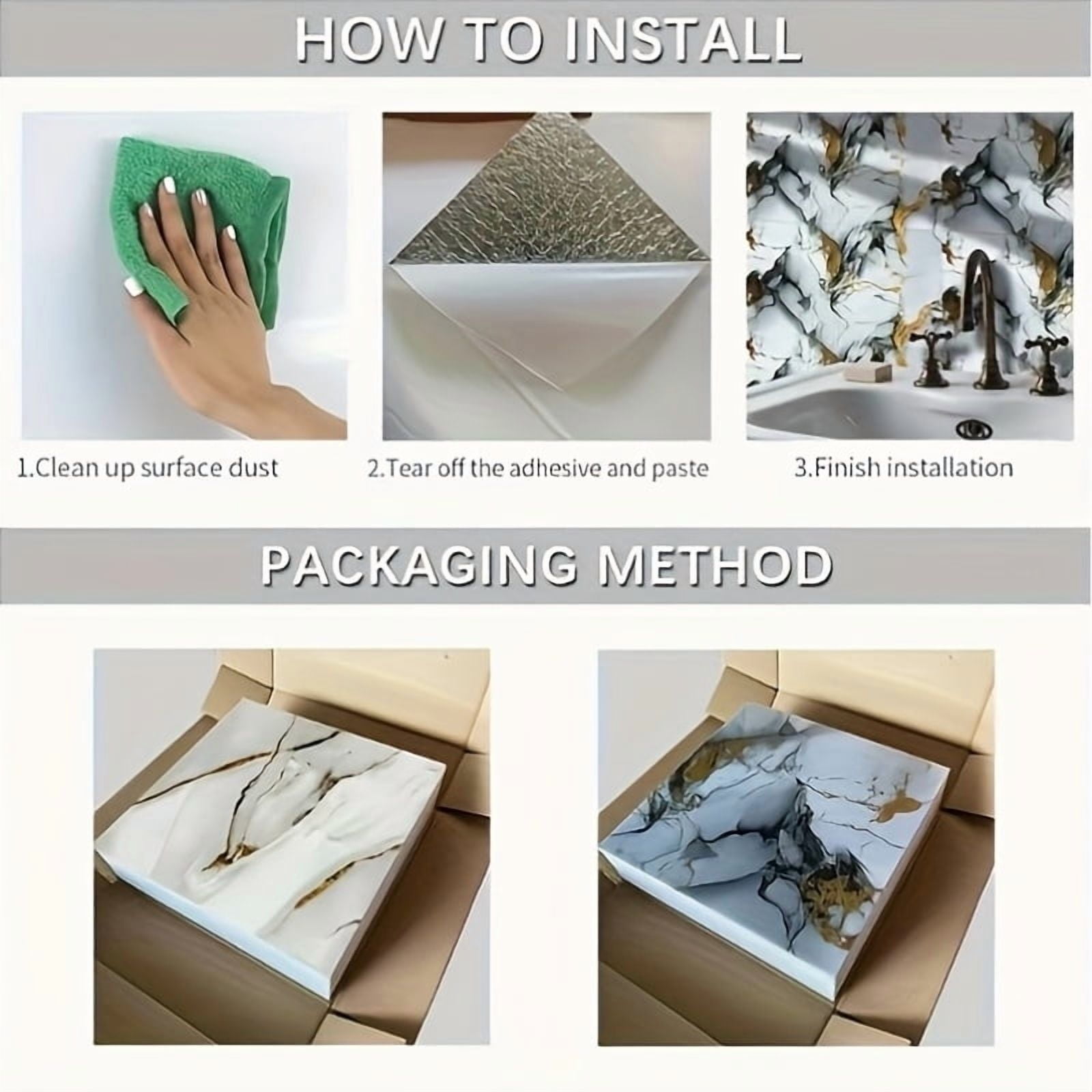 HOW TO INSTALL

1.Clean up surface dust

2.Tear off the adhesive and paste

3.Finish installation

PACKAGING METHOD