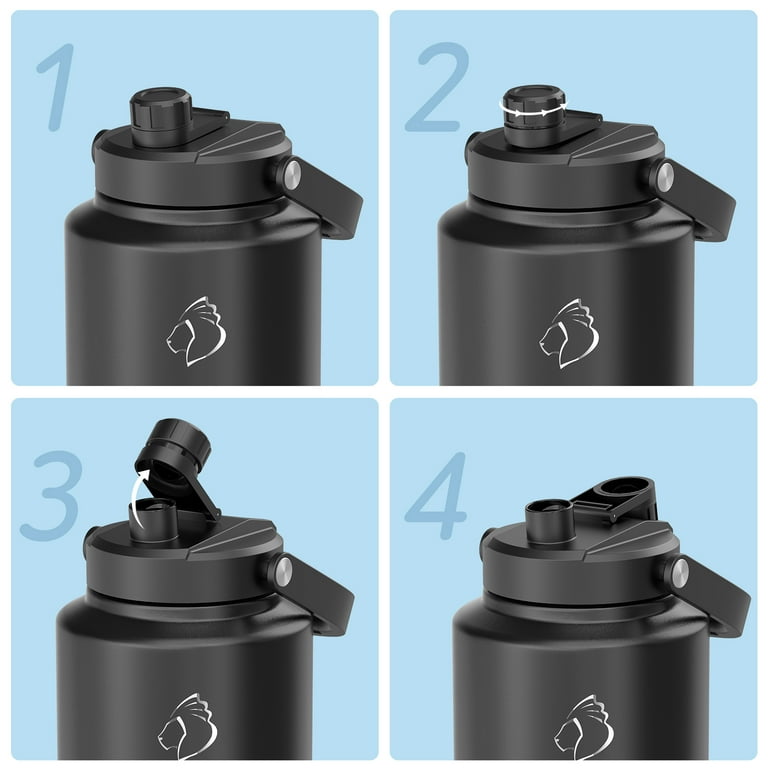 1

2

3

4