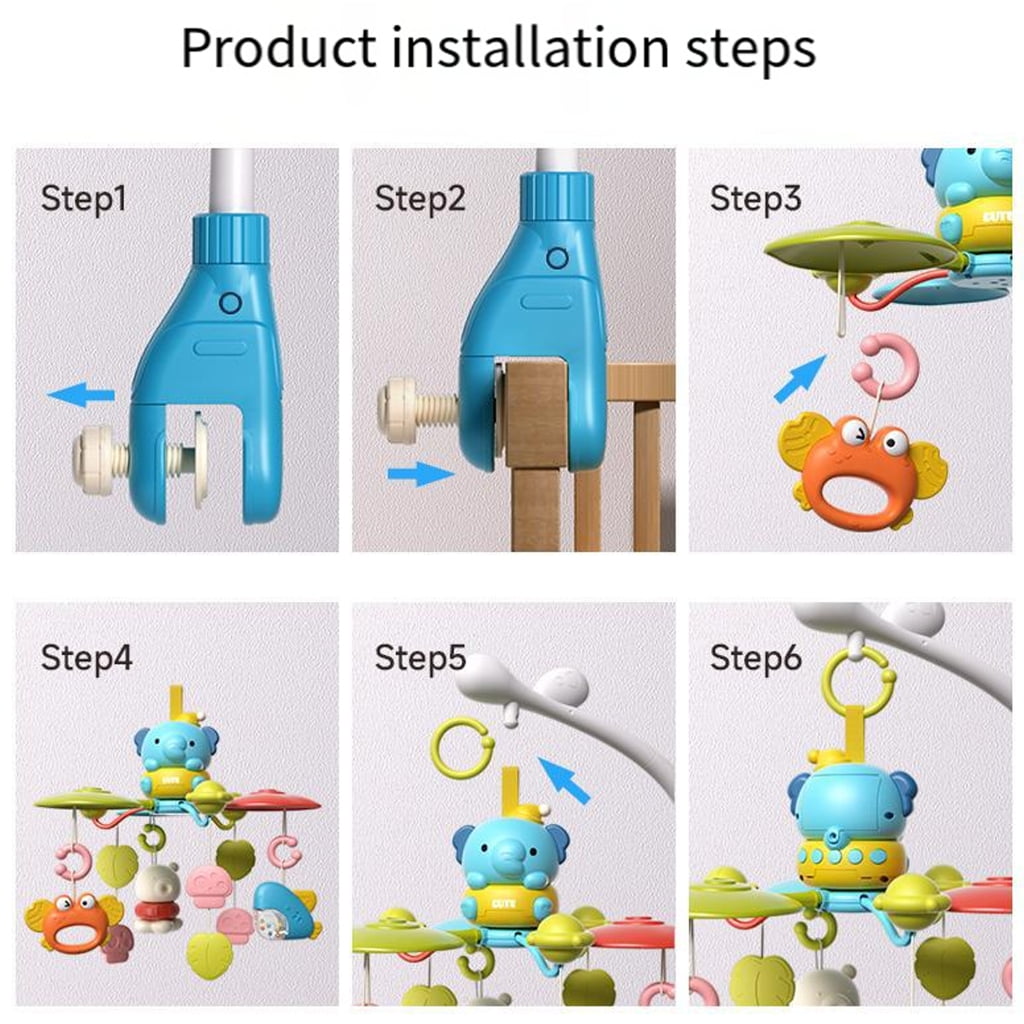 Product installation steps

Step1

Step2

Step3

CUTE

Step4

CUTE

Step5

CUTE

Step6