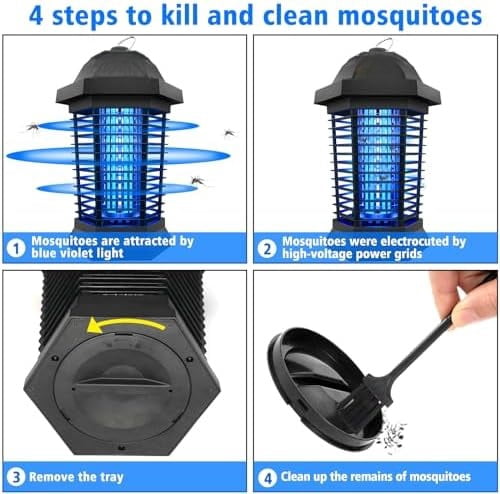 4 steps to kill and clean mosquitoes

1 Mosquitoes are attracted by blue violet light

2 Mosquitoes were electrocuted by high-voltage power grids

3 Remove the tray

4 Clean up the remains of mosquitoes