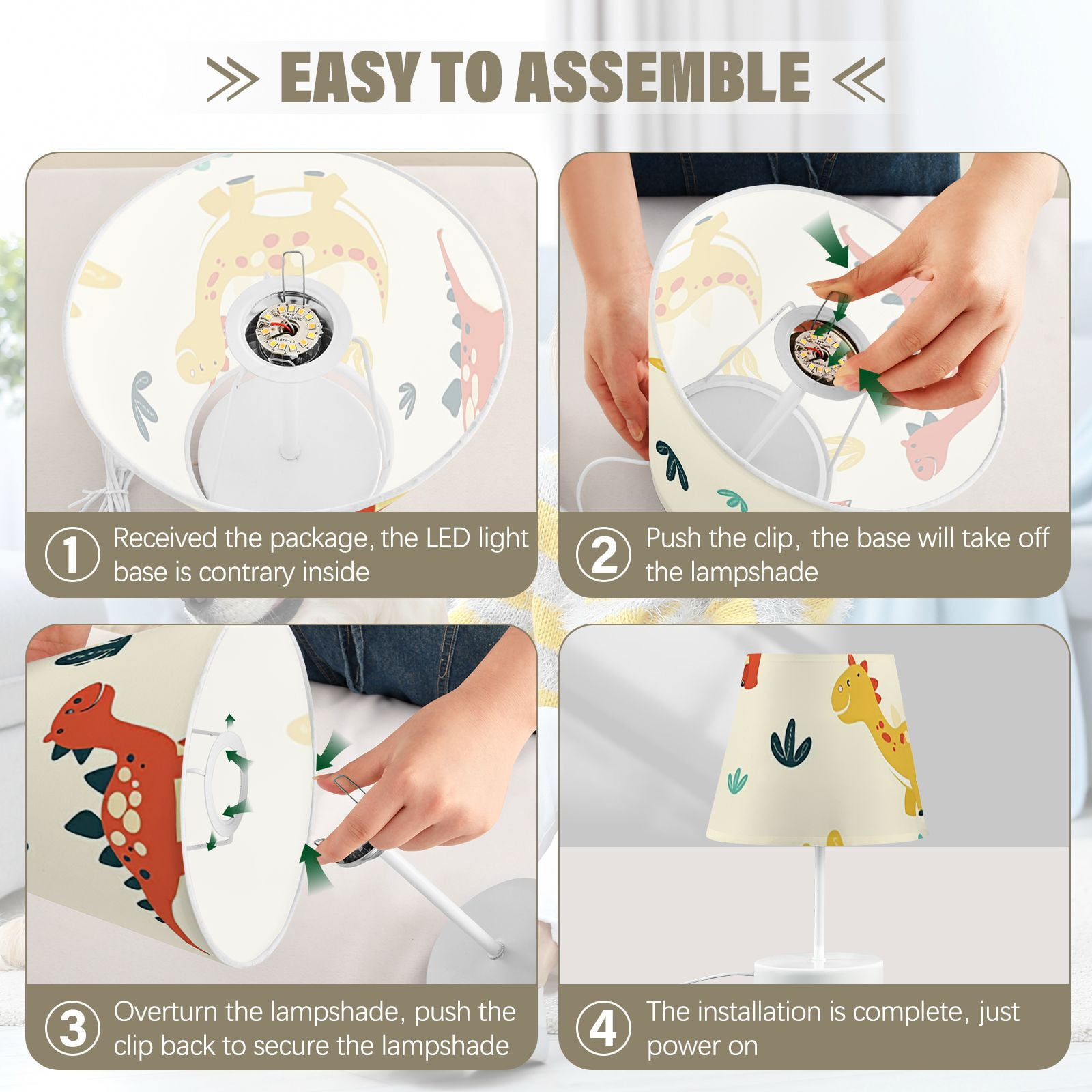 EASY TO ASSEMBLE

1 Received the package, the LED light base is contrary inside

2 Push the clip, the base will take off the lampshade

3 Overturn the lampshade, push the clip back to secure the lampshade

4 The installation is complete, just power on