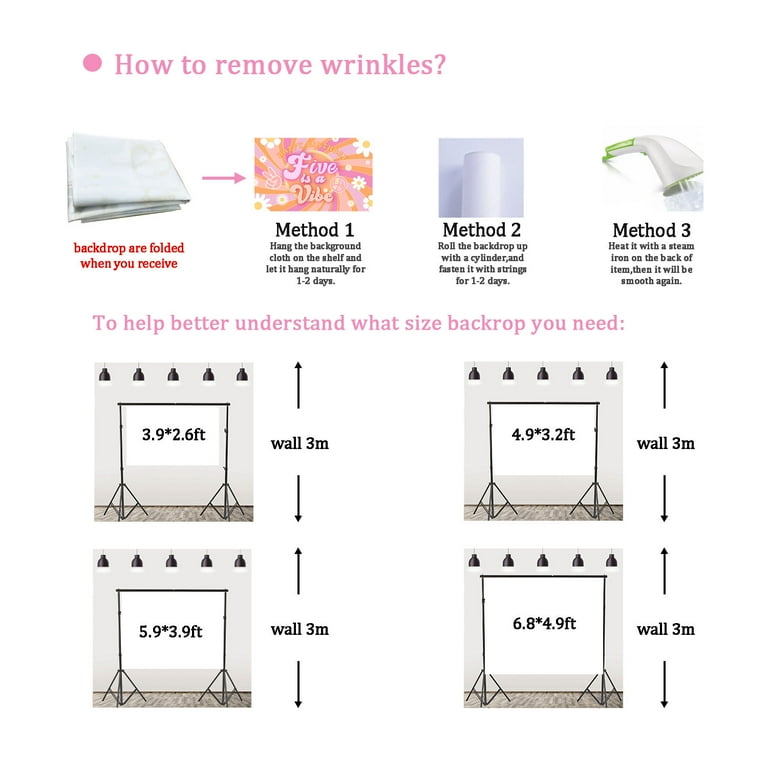 How to remove wrinkles?

backdrop are folded when you receive

Five is a Vibe

Method 1
Hang the background cloth on the shelf and let it hang naturally for 1-2 days.

Method 2
Roll the backdrop up with a cylinder,and fasten it with strings for 1-2 days.

Method 3
Heat it with a steam iron on the back of item,then it will be smooth again.

To help better understand what size backrop you need:

3.9*2.6ft
wall 3m

4.9*3.2ft
wall 3m

5.9*3.9ft
wall 3m

6.8*4.9ft
wall 3m