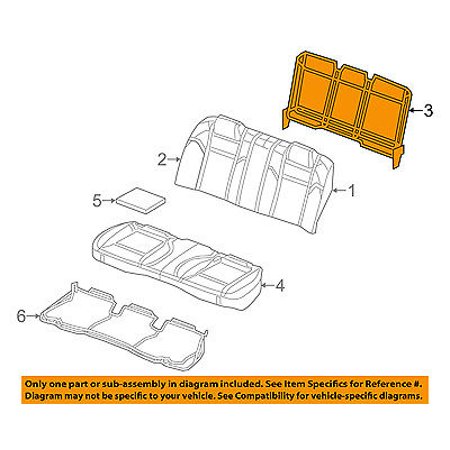 3

2

1

5

4

6

Only one part or sub-assembly in diagram included. See Item Specifics for Reference #.
Diagram may not be specific to your vehicle. See Compatibility for vehicle-specific diagrams.