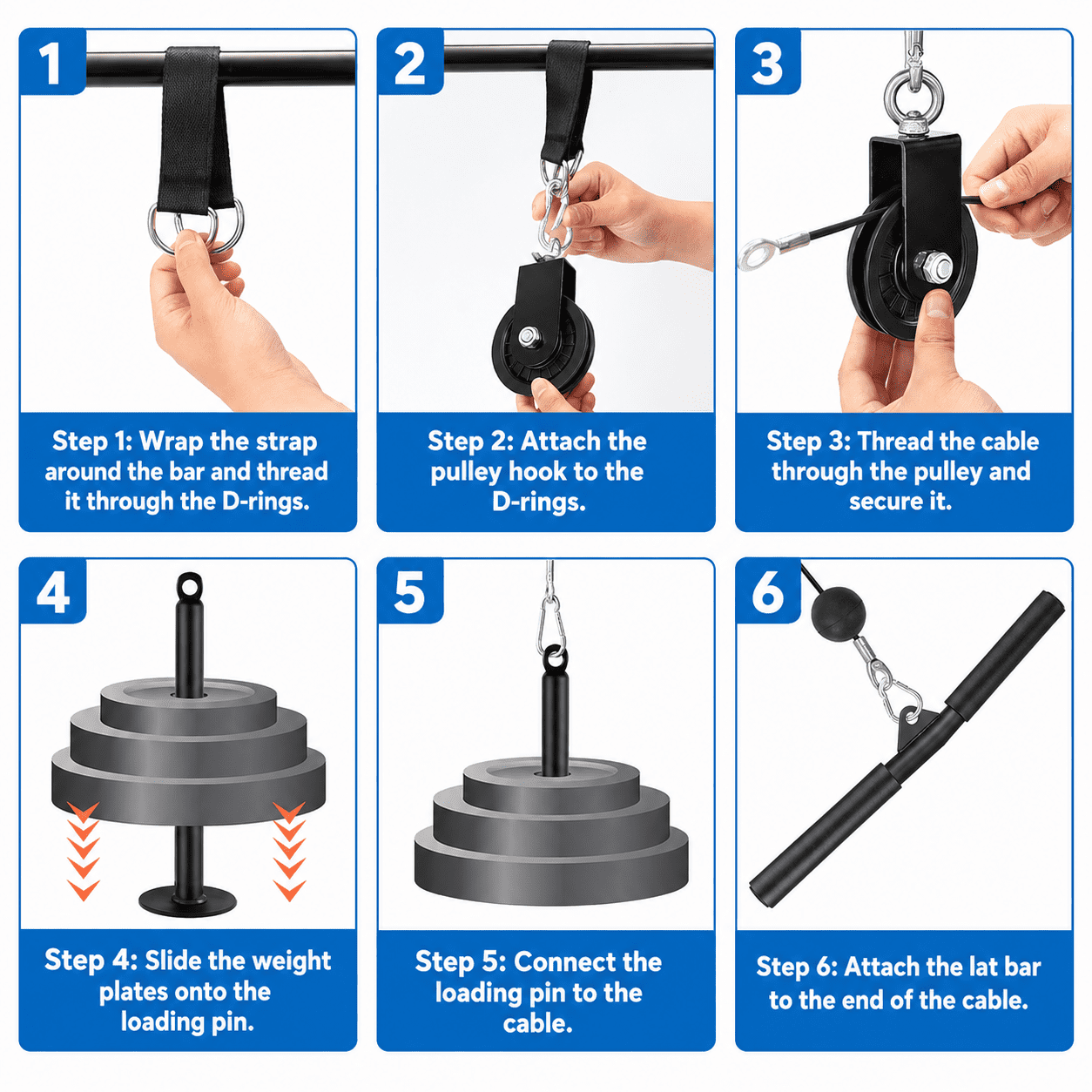 1

Step 1: Wrap the strap around the bar and thread it through the D-rings.

2

Step 2: Attach the pulley hook to the D-rings.

3

Step 3: Thread the cable through the pulley and secure it.

4

Step 4: Slide the weight plates onto the loading pin.

5

Step 5: Connect the loading pin to the cable.

6

Step 6: Attach the lat bar to the end of the cable.