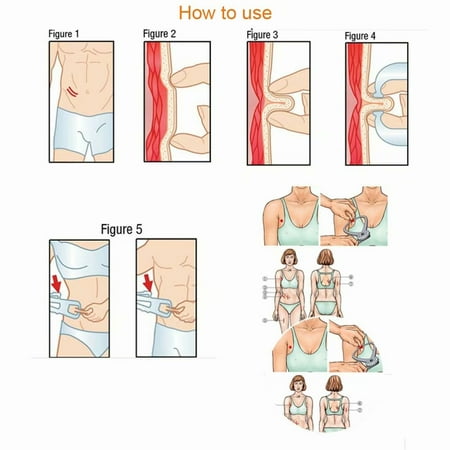 How to use

Figure 1

Figure 2

Figure 3

Figure 4

Figure 5