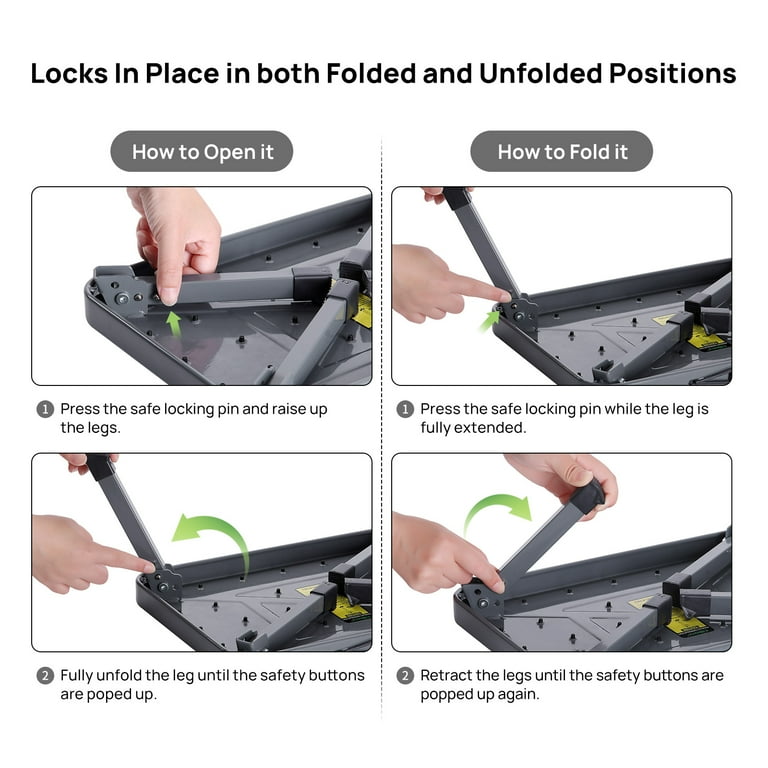 Locks In Place in both Folded and Unfolded Positions

How to Open it

1 Press the safe locking pin and raise up the legs.

2 Fully unfold the leg until the safety buttons are poped up.

How to Fold it

1 Press the safe locking pin while the leg is fully extended.

2 Retract the legs until the safety buttons are popped up again.