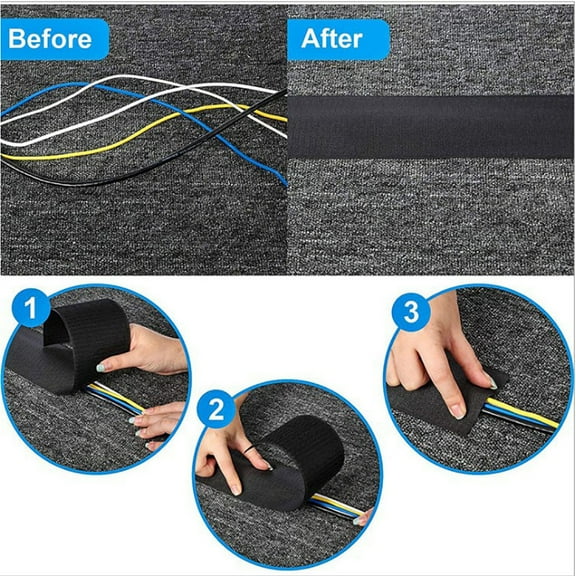 Before
After
1
2
3