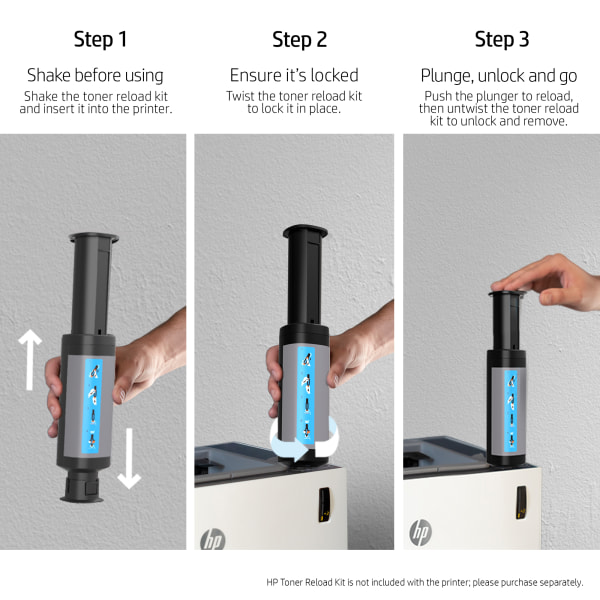 Step 1
Shake before using
Shake the toner reload kit and insert it into the printer.

Step 2
Ensure it's locked
Twist the toner reload kit to lock it in place.

Step 3
Plunge, unlock and go
Push the plunger to reload, then untwist the toner reload kit to unlock and remove.

hp

hp

HP Toner Reload Kit is not included with the printer; please purchase separately.