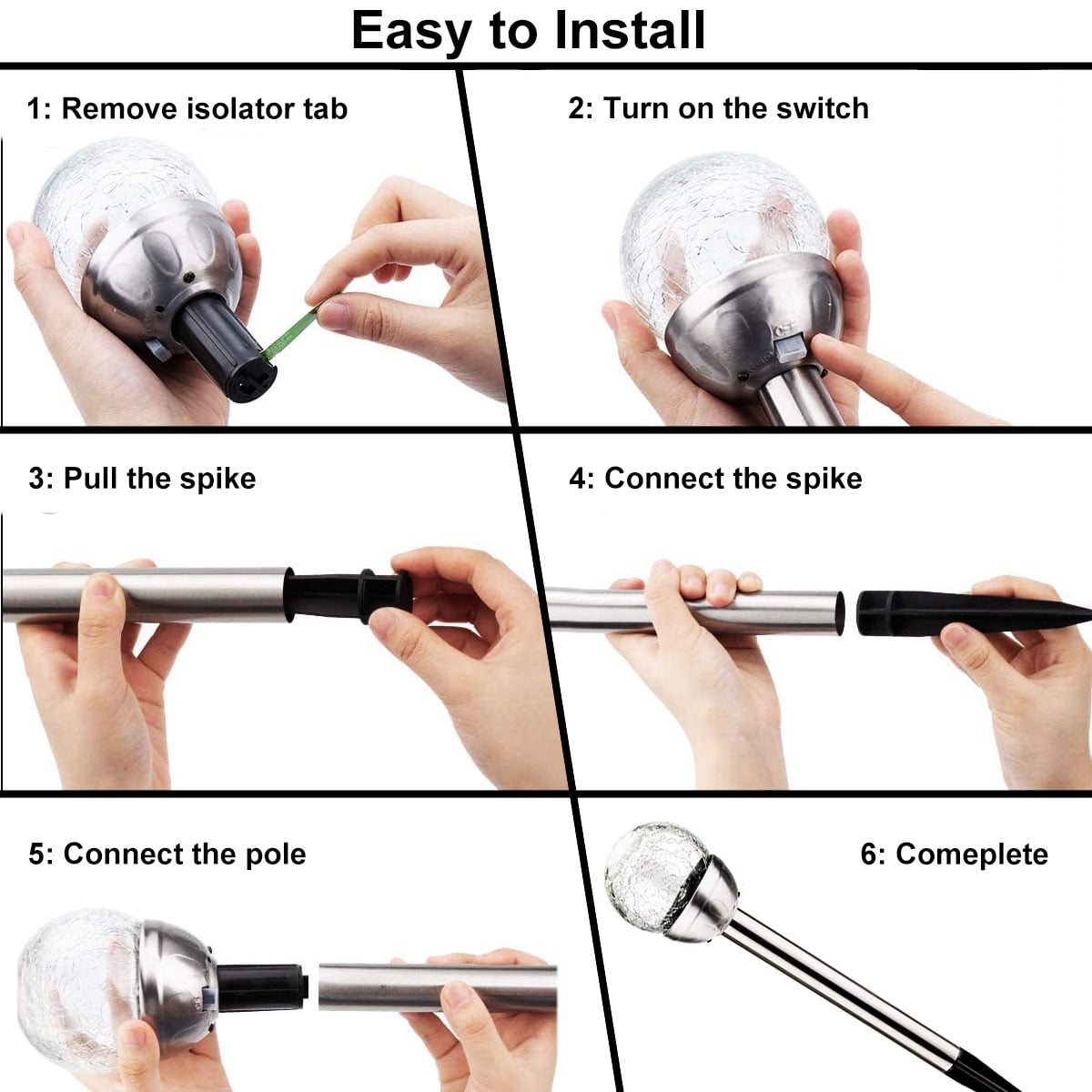 Easy to Install

1: Remove isolator tab

2: Turn on the switch

OFF

3: Pull the spike

4: Connect the spike

5: Connect the pole

6: Comeplete