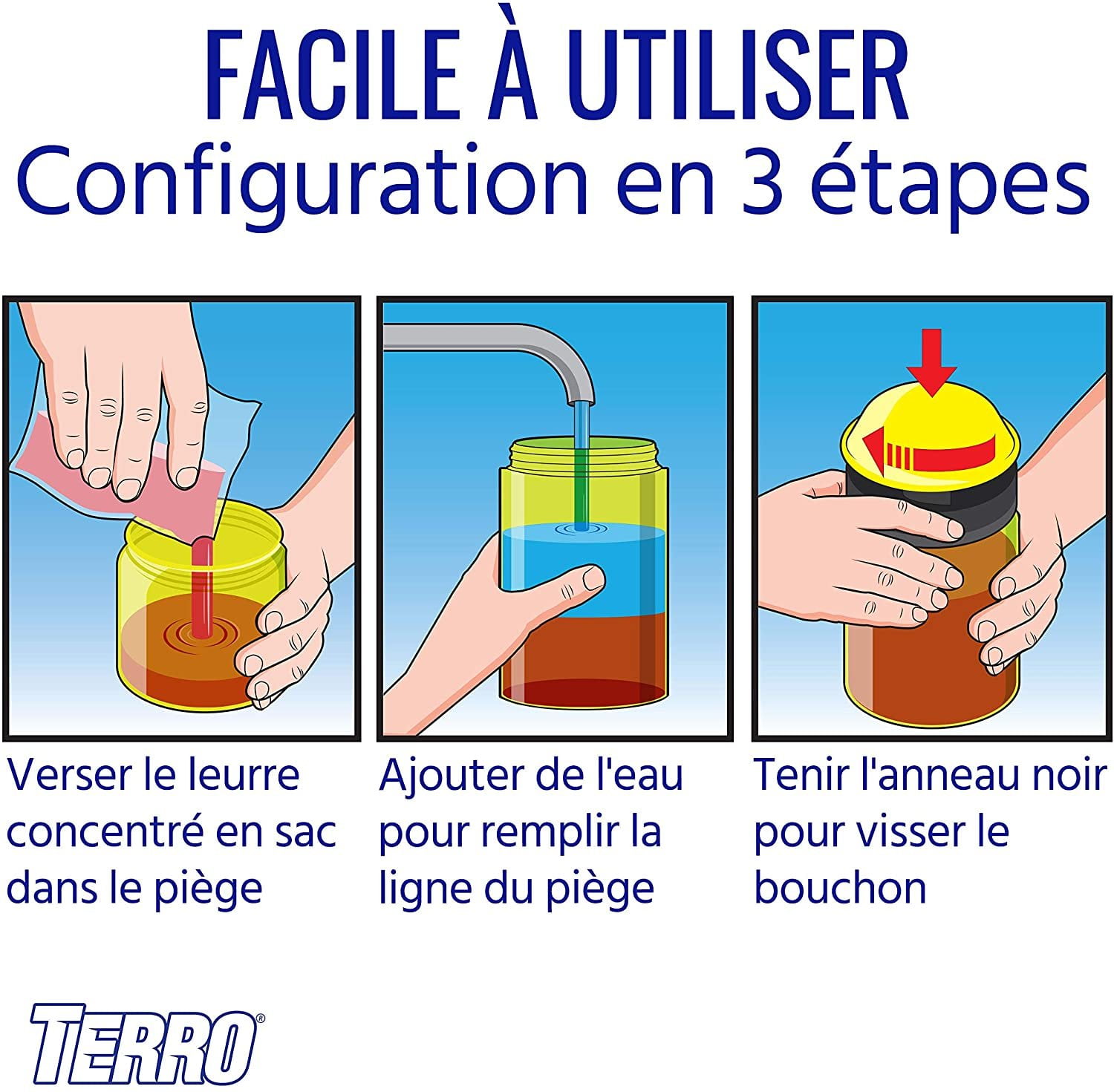 FACILE À UTILISER
Configuration en 3 étapes

Verser le leurre concentré en sac dans le piège

Ajouter de l'eau pour remplir la ligne du piège

Tenir l'anneau noir pour visser le bouchon

TERRO®