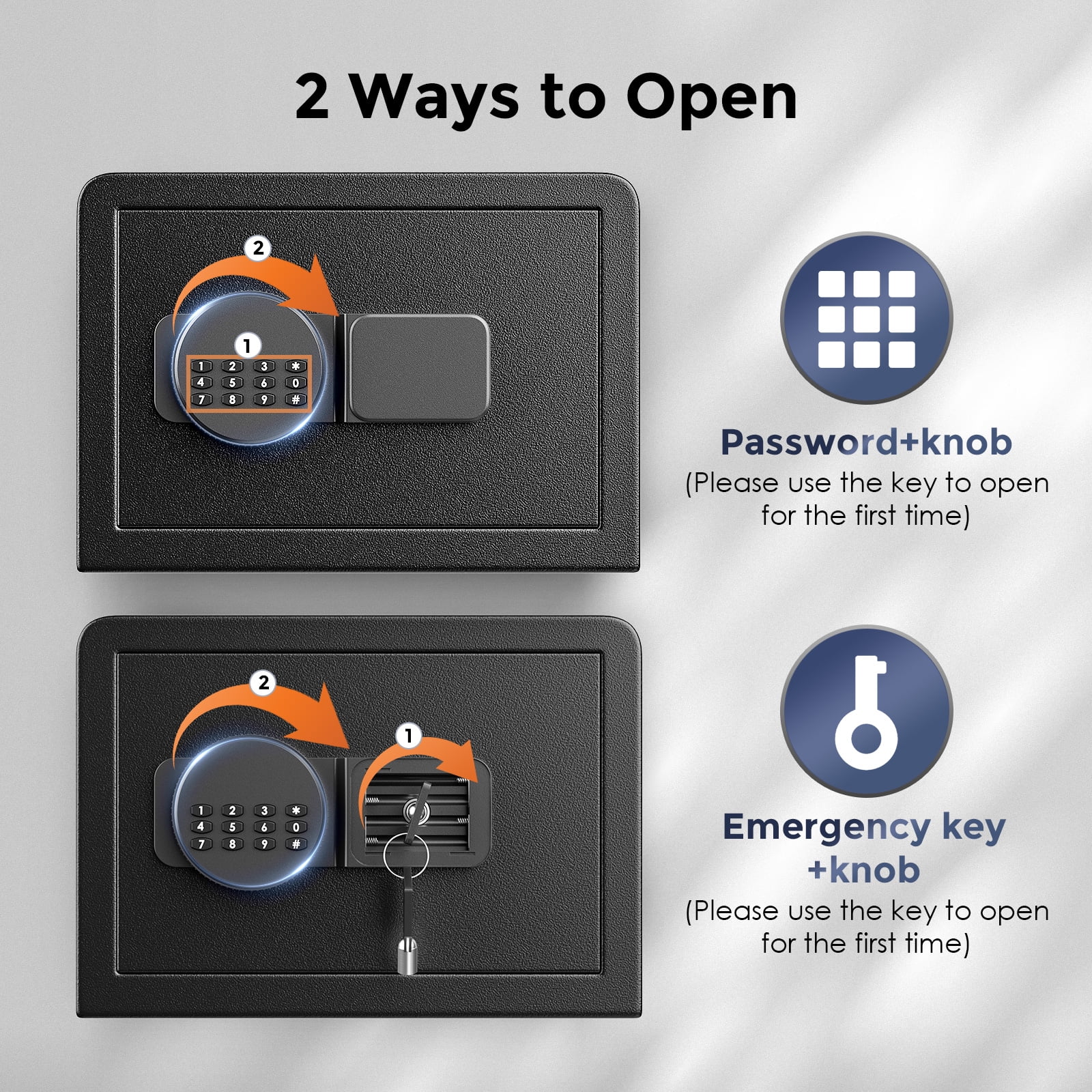 2 Ways to Open

2

1

1 2 3 *
4 5 6 0
7 8 9 #

Password+knob
(Please use the key to open for the first time)

2

1

1 2 3 *
4 5 6 0
7 8 9 #

Emergency key +knob
(Please use the key to open for the first time)