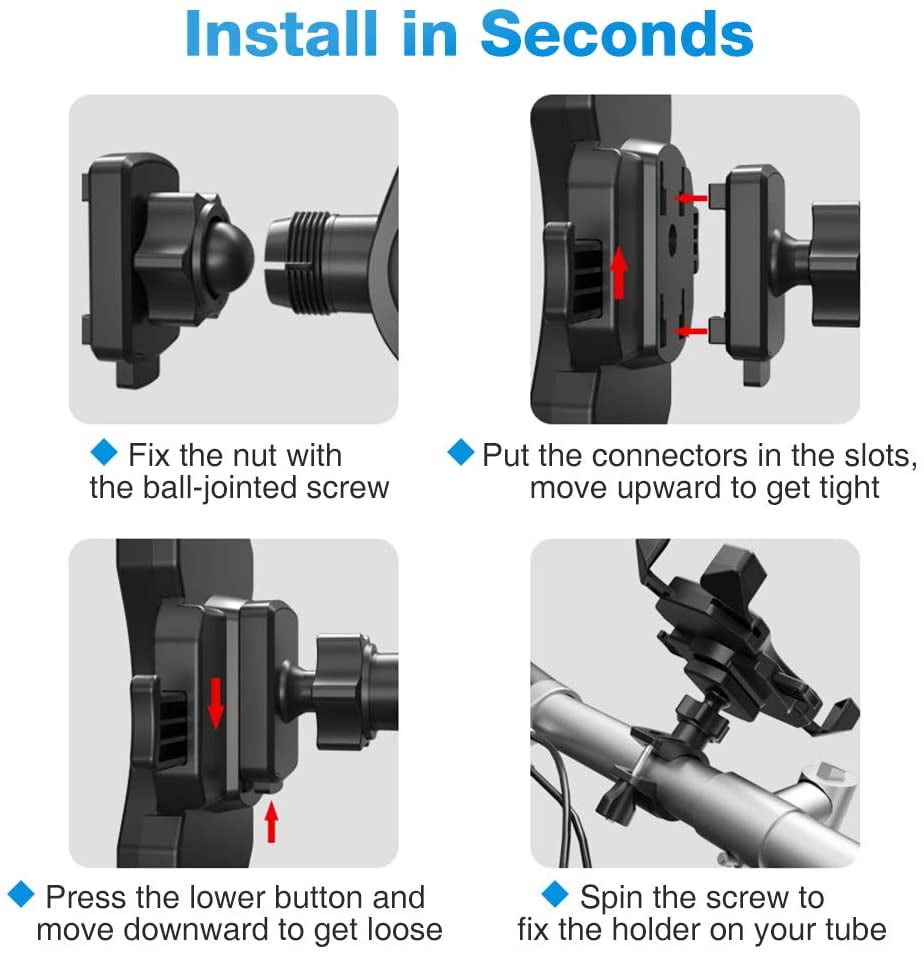 Install in Seconds

◆ Fix the nut with the ball-jointed screw

◆ Put the connectors in the slots, move upward to get tight

◆ Press the lower button and move downward to get loose

◆ Spin the screw to fix the holder on your tube