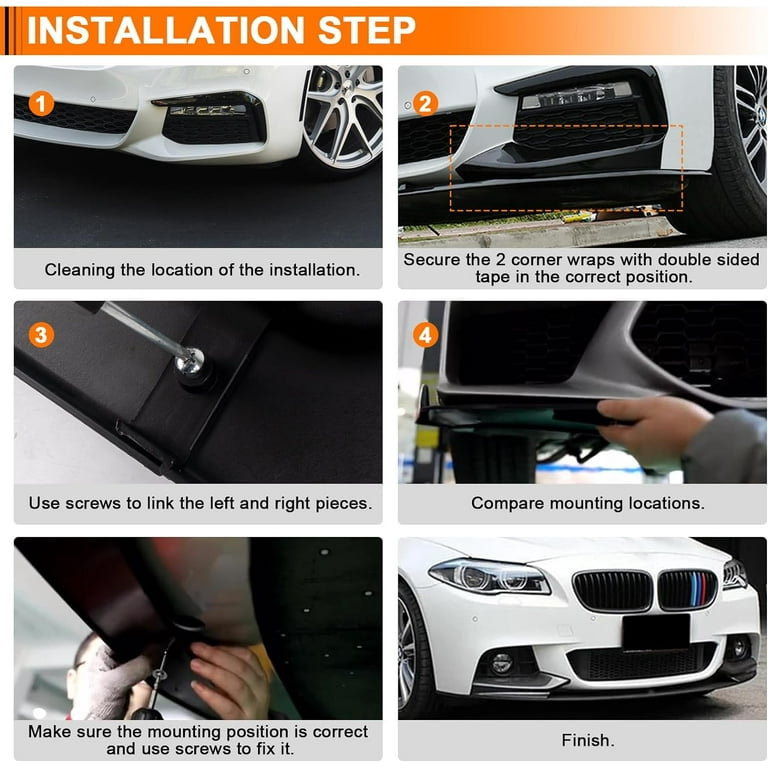 INSTALLATION STEP

1

Cleaning the location of the installation.

2

Secure the 2 corner wraps with double sided tape in the correct position.

3

Use screws to link the left and right pieces.

4

Compare mounting locations.

Make sure the mounting position is correct and use screws to fix it.

Finish.