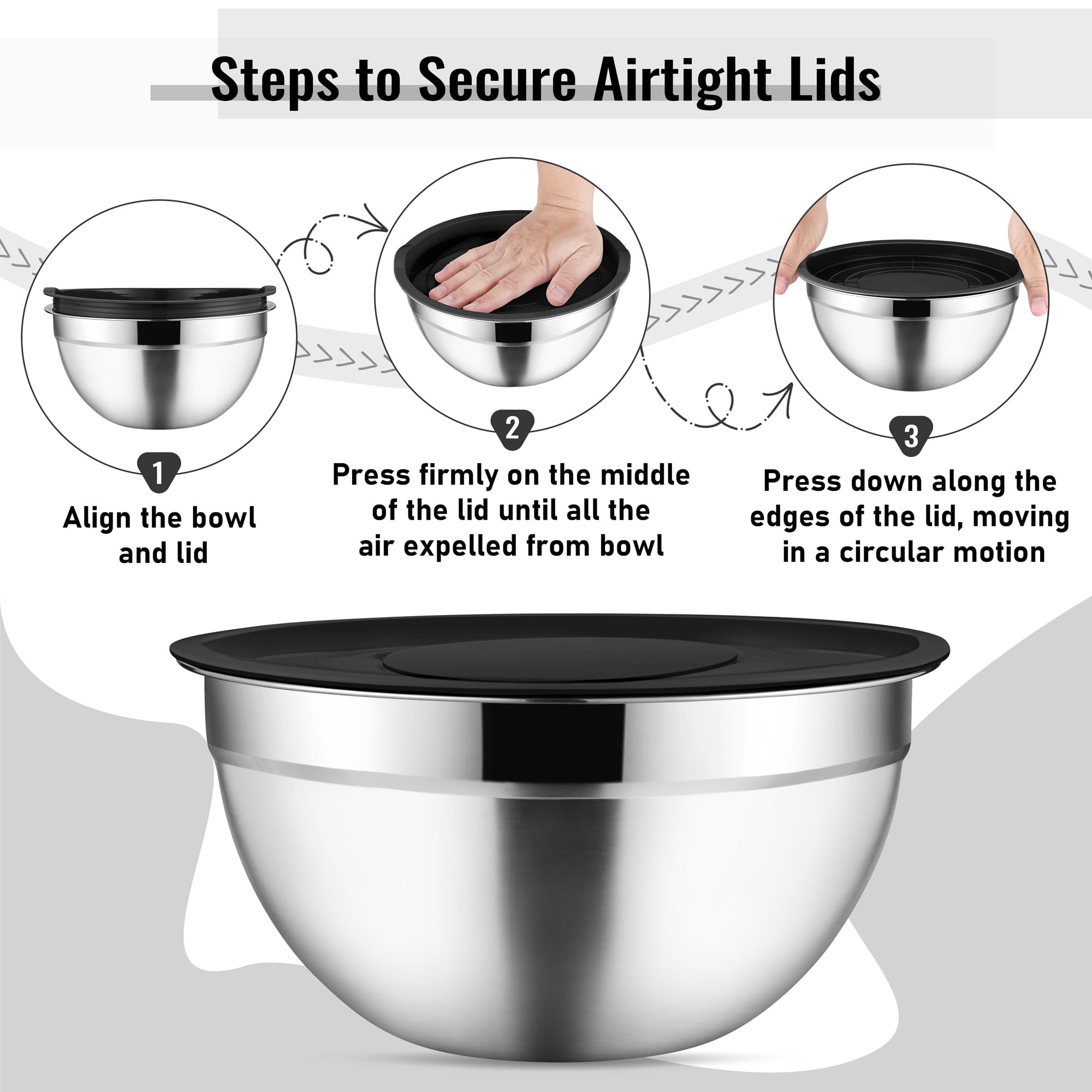 Steps to Secure Airtight Lids

1
Align the bowl and lid

2
Press firmly on the middle of the lid until all the air expelled from bowl

3
Press down along the edges of the lid, moving in a circular motion