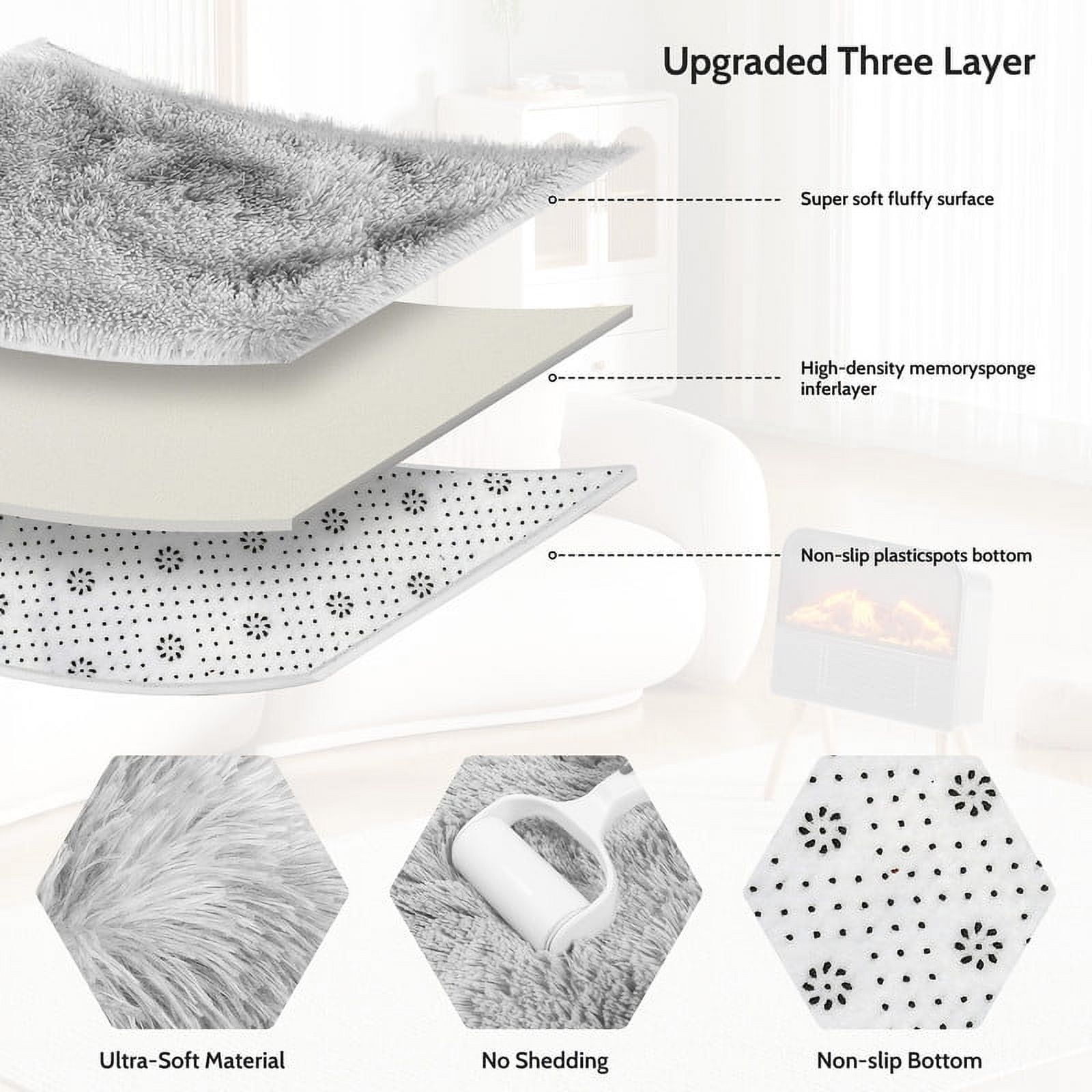 Upgraded Three Layer

Super soft fluffy surface

High-density memorysponge inferlayer

Non-slip plasticspots bottom

Ultra-Soft Material

No Shedding

Non-slip Bottom