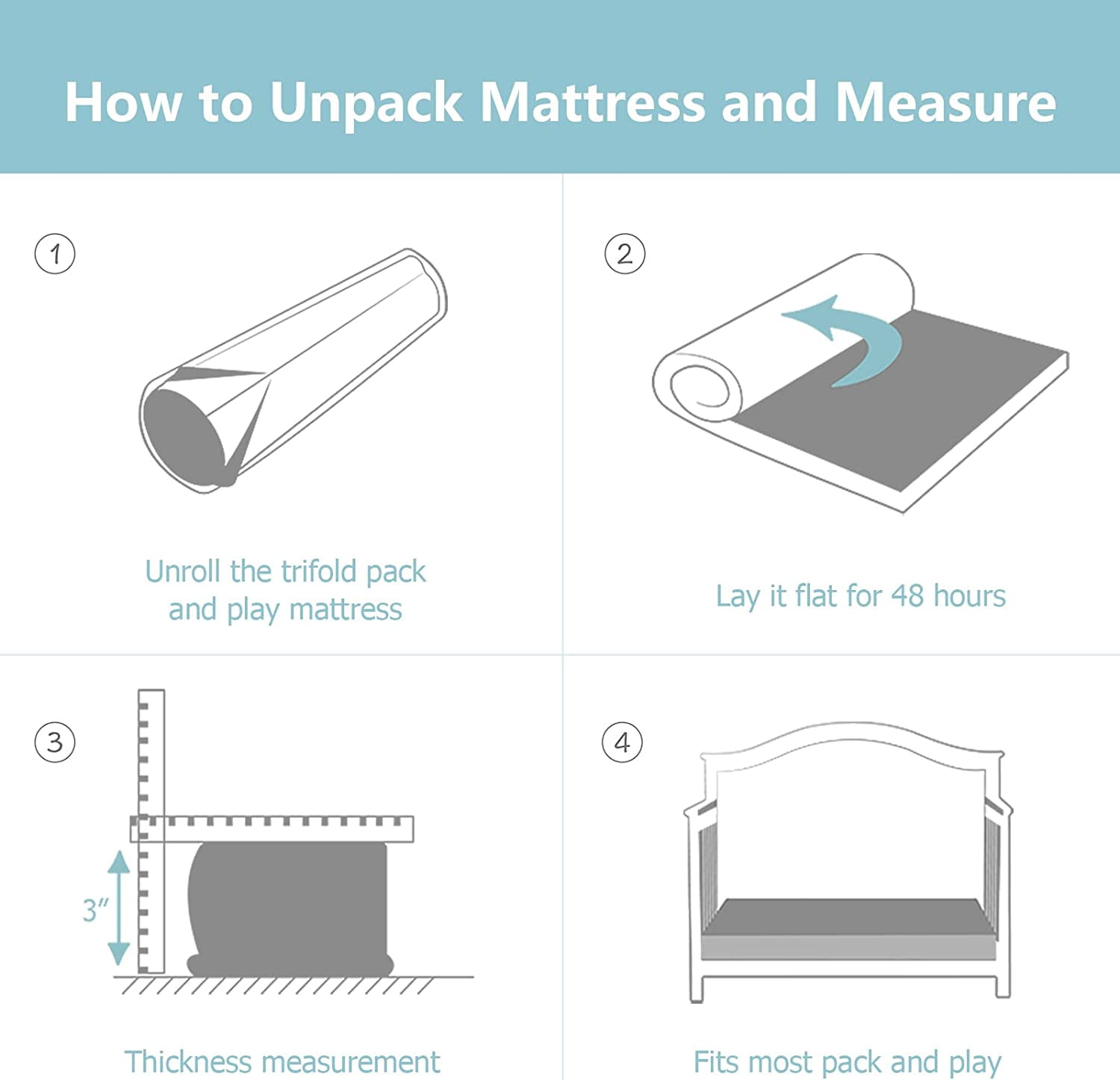 How to Unpack Mattress and Measure

1

Unroll the trifold pack and play mattress

2

Lay it flat for 48 hours

3

3″

Thickness measurement

4

Fits most pack and play