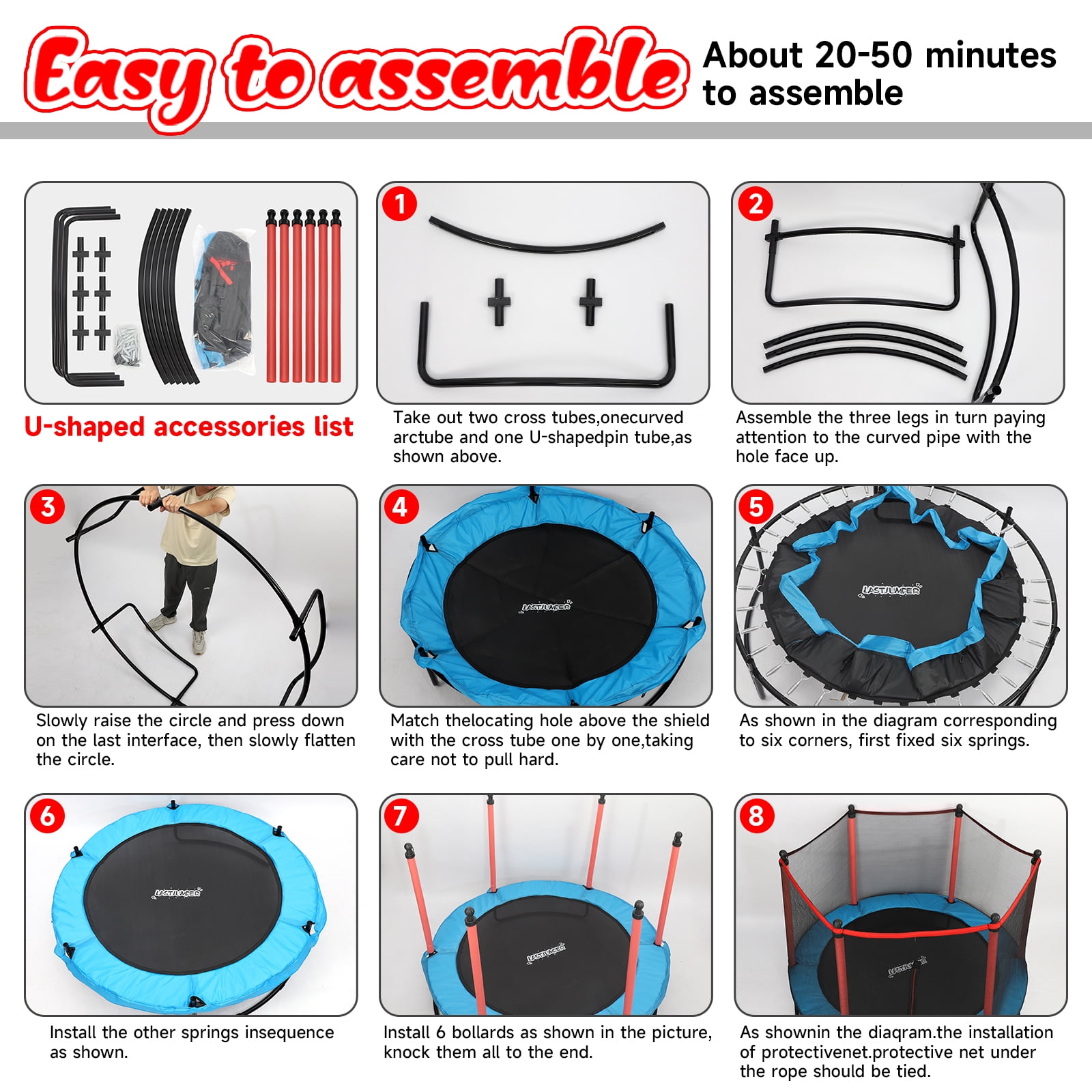 Easy to assemble

About 20-50 minutes to assemble

U-shaped accessories list

1

Take out two cross tubes,onecurved arctube and one U-shapedpin tube,as shown above.

2

Assemble the three legs in turn paying attention to the curved pipe with the hole face up.

3

Slowly raise the circle and press down on the last interface, then slowly flatten the circle.

4

LASTJUMPER

Match thelocating hole above the shield with the cross tube one by one,taking care not to pull hard.

5

LASTJUMPER

As shown in the diagram corresponding to six corners, first fixed six springs.

6

LASTJUMPER

Install the other springs insequence as shown.

7

LASTJUMPER

Install 6 bollards as shown in the picture, knock them all to the end.

8

LASTJUMPER

As shownin the diaqram.the installation of protectivenet.protective net under the rope should be tied.