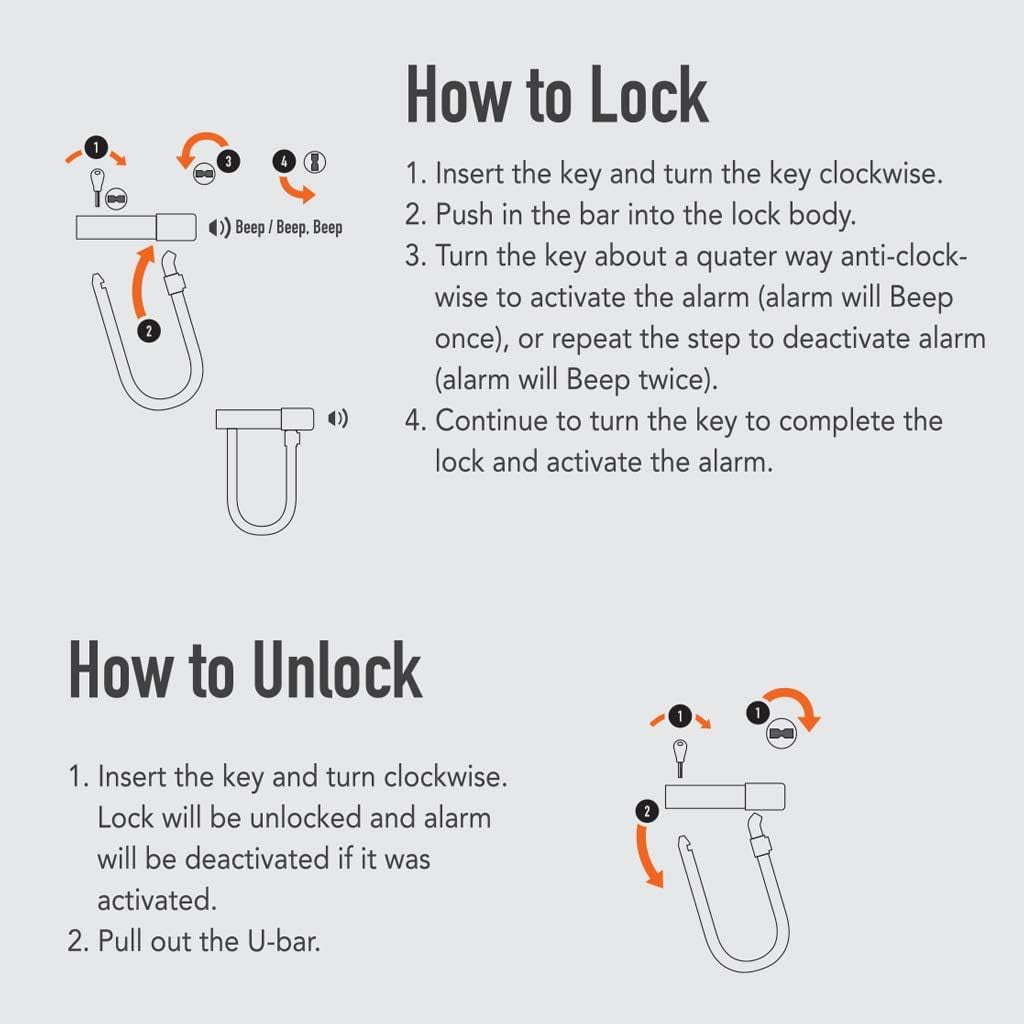 1

3

4

Beep / Beep, Beep

2

How to Lock

1. Insert the key and turn the key clockwise.
2. Push in the bar into the lock body.
3. Turn the key about a quater way anti-clockwise to activate the alarm (alarm will Beep once), or repeat the step to deactivate alarm (alarm will Beep twice).
4. Continue to turn the key to complete the lock and activate the alarm.

How to Unlock

1. Insert the key and turn clockwise. Lock will be unlocked and alarm will be deactivated if it was activated.
2. Pull out the U-bar.

1

1

2