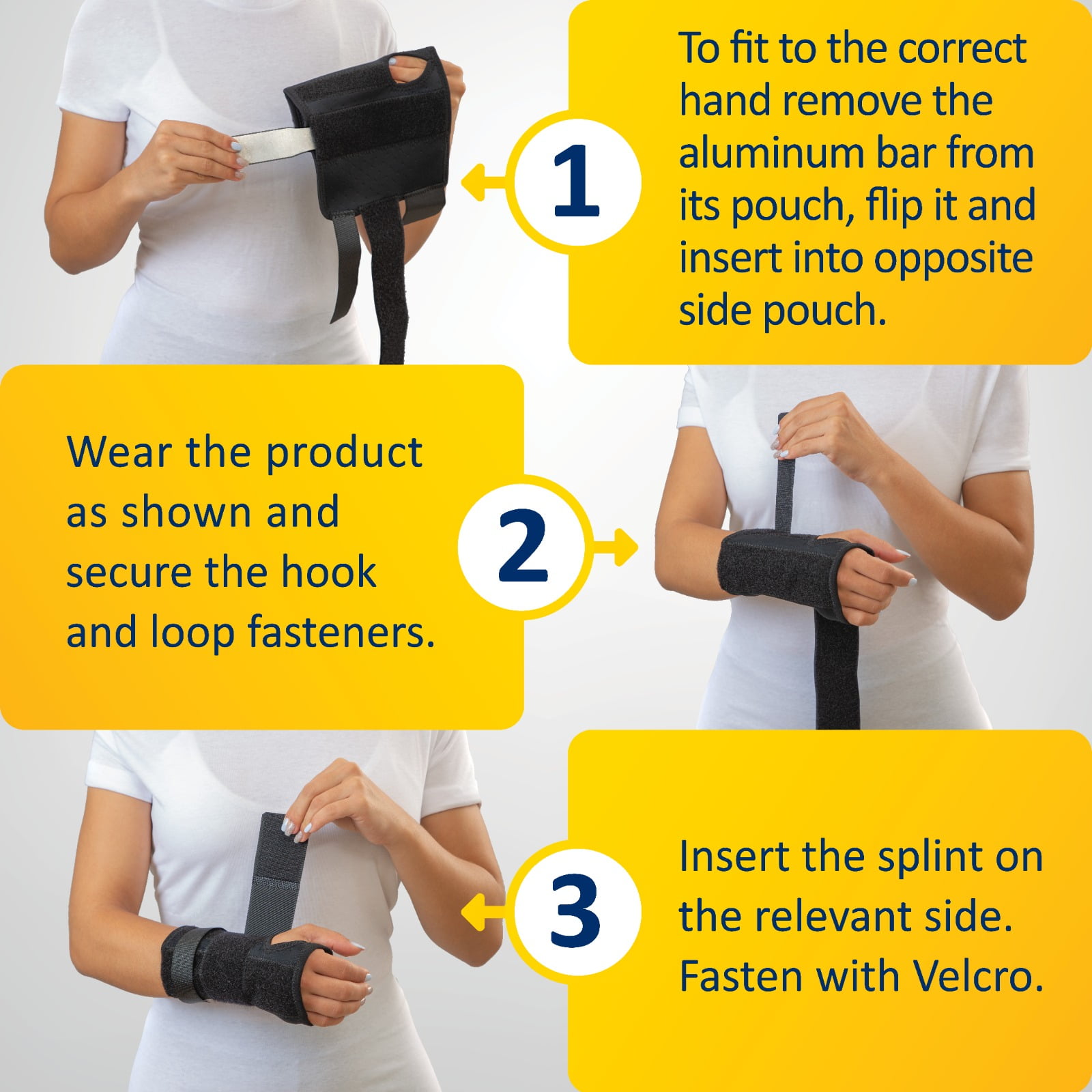 1

To fit to the correct hand remove the aluminum bar from its pouch, flip it and insert into opposite side pouch.

Wear the product as shown and secure the hook and loop fasteners.

2

3

Insert the splint on the relevant side. Fasten with Velcro.